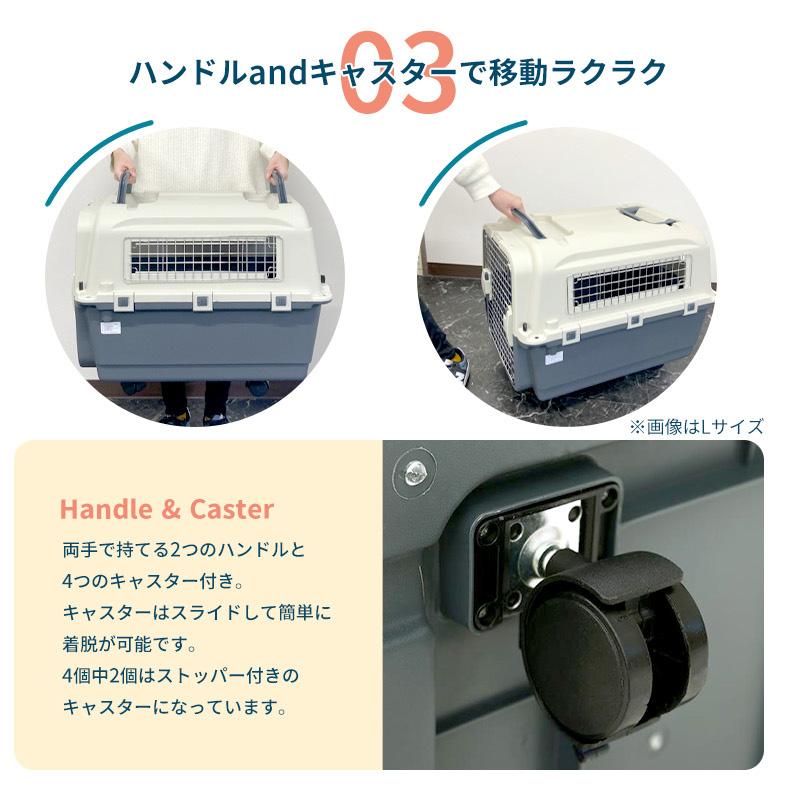 03
ハンドルandキャスターで移動ラクラク

※画像はLサイズ

Handle & Caster

両手で持てる2つのハンドルと
4つのキャスター付き。
キャスターはスライドして簡単に
着脱が可能です。
4個中2個はストッパー付きの
キャスターになっています。