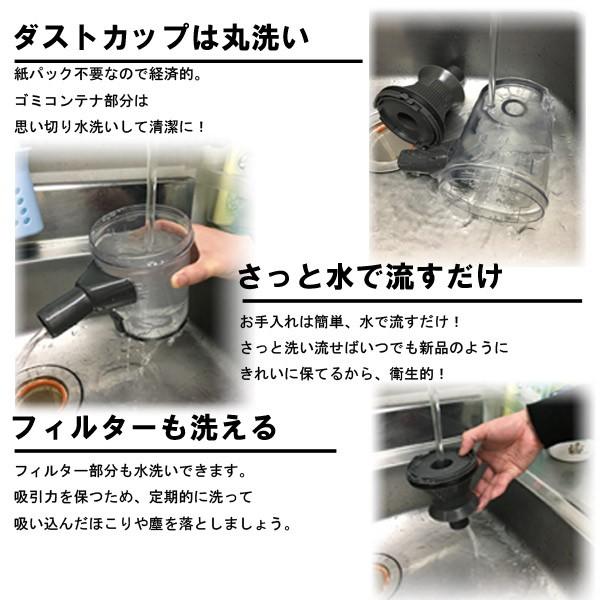 ダストカップは丸洗い

紙パック不要なので経済的。
ゴミコンテナ部分は
思い切り水洗いして清潔に！

さっと水で流すだけ

お手入れは簡単、水で流すだけ！
さっと洗い流せばいつでも新品のように
きれいに保てるから、衛生的！

フィルターも洗える

フィルター部分も水洗いできます。
吸引力を保つため、定期的に洗って
吸い込んだほこりや塵を落としましょう。