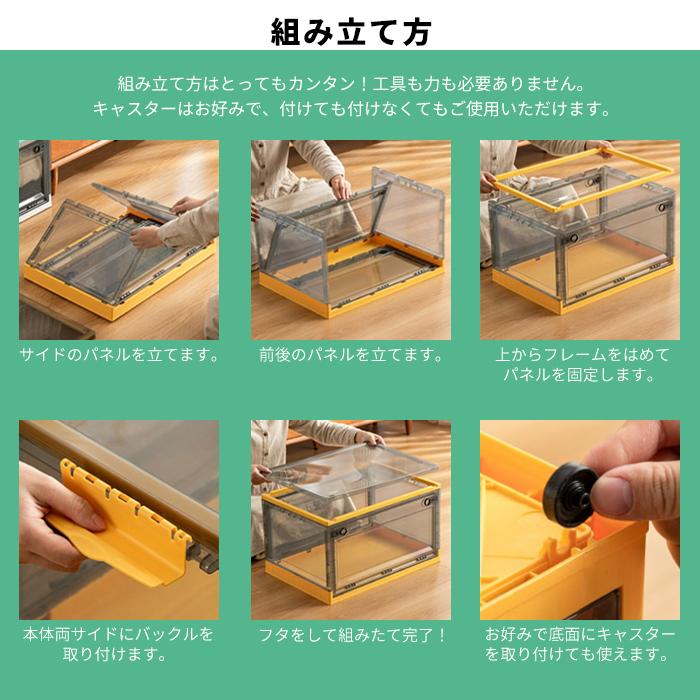 組み立て方

組み立て方はとってもカンタン！工具も力も必要ありません。
キャスターはお好みで、付けても付けなくてもご使用いただけます。

サイドのパネルを立てます。

前後のパネルを立てます。

上からフレームをはめてパネルを固定します。

本体両サイドにバックルを取り付けます。

フタをして組みたて完了！

お好みで底面にキャスターを取り付けても使えます。