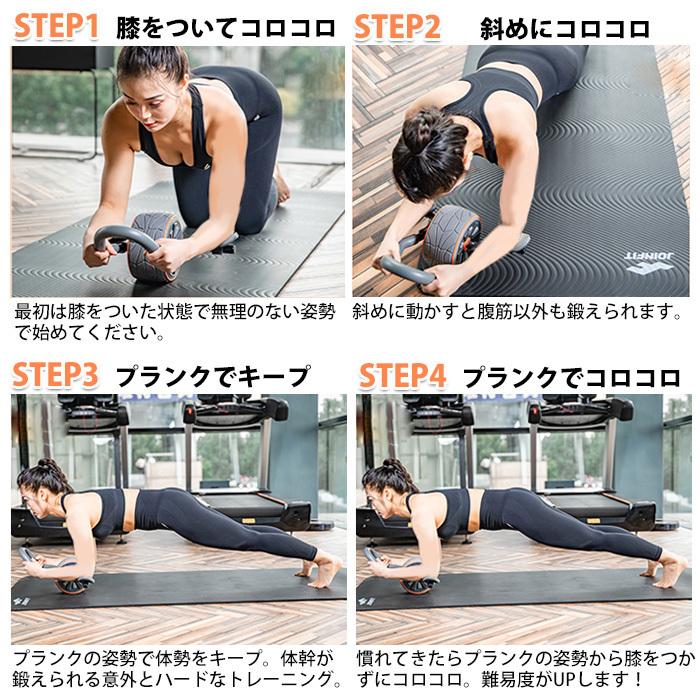 STEP1 膝をついてコロコロ

最初は膝をついた状態で無理のない姿勢で始めてください。

STEP2 斜めにコロコロ

JOINFIT

斜めに動かすと腹筋以外も鍛えられます。

STEP3 プランクでキープ

プランクの姿勢で体勢をキープ。体幹が鍛えられる意外とハードなトレーニング。

STEP4 プランクでコロコロ

慣れてきたらプランクの姿勢から膝をつかずにコロコロ。難易度がUPします！