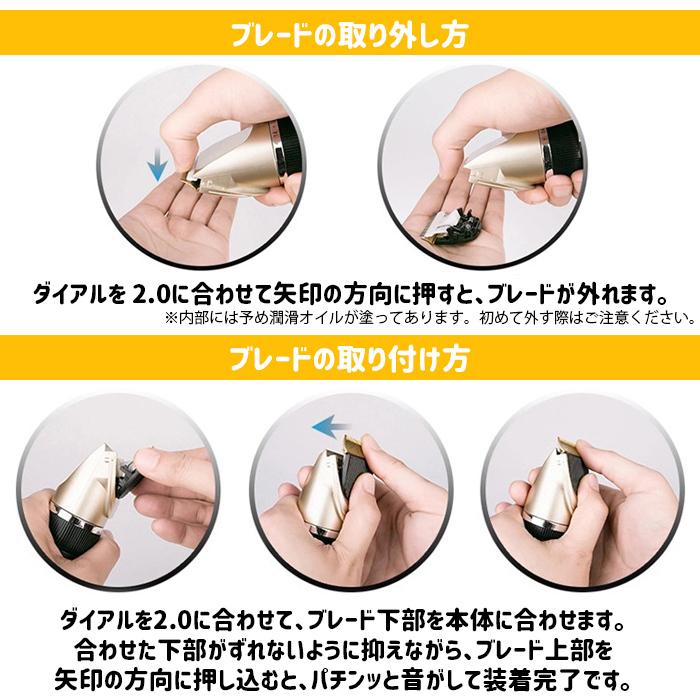 ブレードの取り外し方

ダイアルを 2.0に合わせて矢印の方向に押すと、ブレードが外れます。
※内部には予め潤滑オイルが塗ってあります。初めて外す際はご注意ください。

ブレードの取り付け方

ダイアルを2.0に合わせて、ブレード下部を本体に合わせます。
合わせた下部がずれないように抑えながら、ブレード上部を
矢印の方向に押し込むと、パチンッと音がして装着完了です。