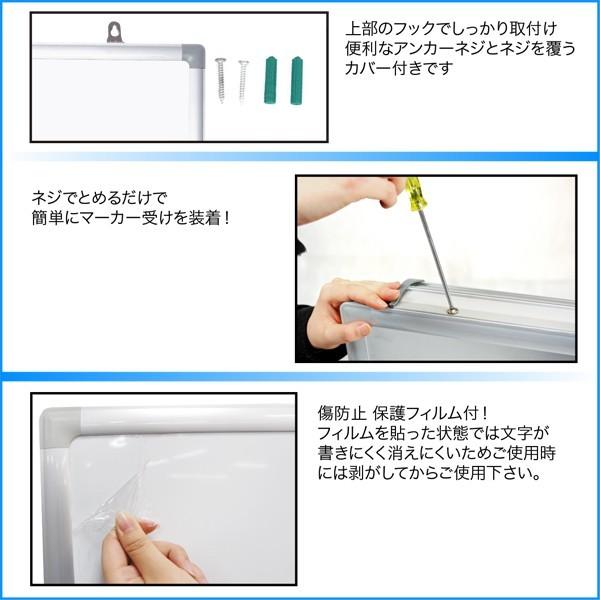 上部のフックでしっかり取付け
便利なアンカーネジとネジを覆う
カバー付きです

ネジでとめるだけで
簡単にマーカー受けを装着！

傷防止 保護フィルム付！
フィルムを貼った状態では文字が
書きにくく消えにくいためご使用時
には剥がしてからご使用下さい。