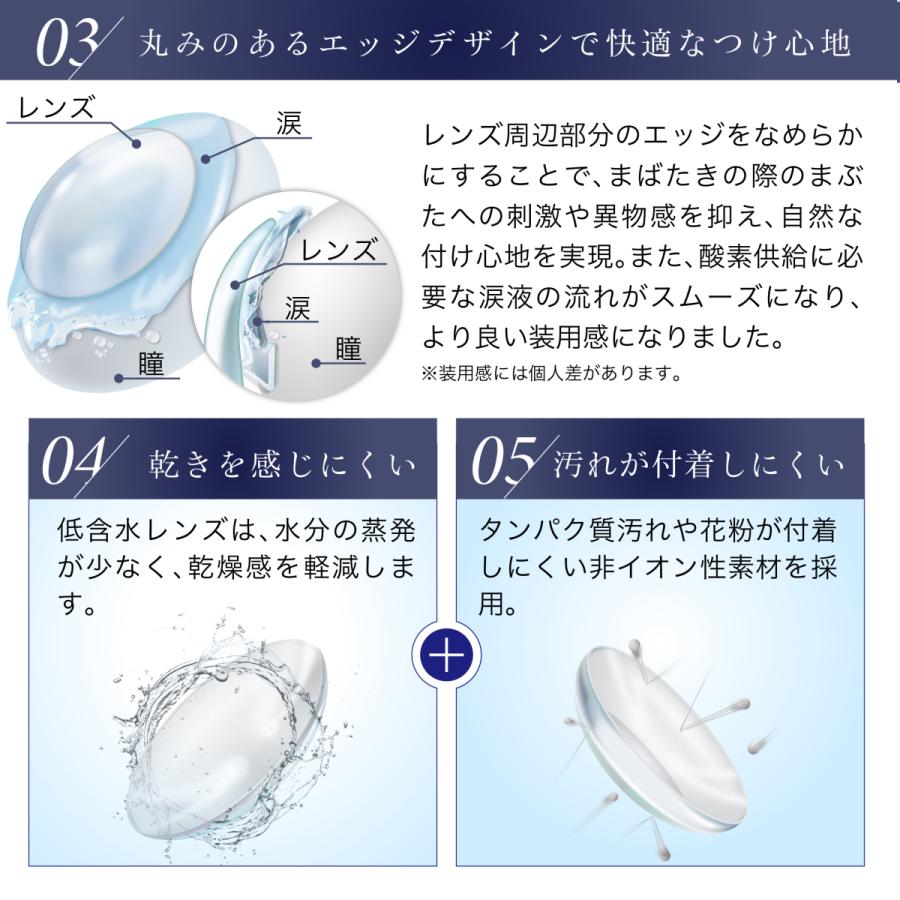 03 丸みのあるエッジデザインで快適なつけ心地

レンズ
涙
レンズ
涙
瞳
瞳

レンズ周辺部分のエッジをなめらかにすることで、まばたきの際のまぶたへの刺激や異物感を抑え、自然な付け心地を実現。また、酸素供給に必要な涙液の流れがスムーズになり、より良い装用感になりました。
※装用感には個人差があります。

04 乾きを感じにくい

低含水レンズは、水分の蒸発が少なく、乾燥感を軽減します。

+

05 汚れが付着しにくい

タンパク質汚れや花粉が付着しにくい非イオン性素材を採用。