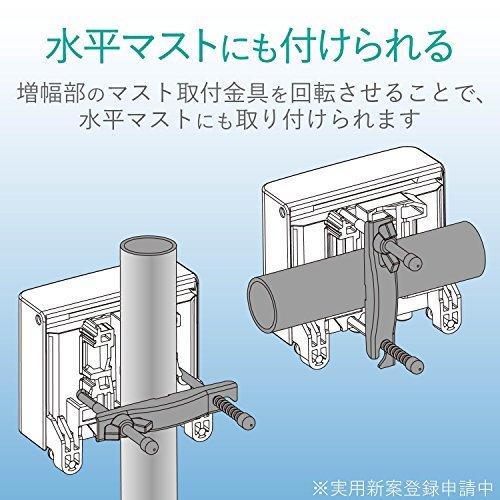 水平マストにも付けられる

増幅部のマスト取付金具を回転させることで、水平マストにも取り付けられます

※実用新案登録申請中