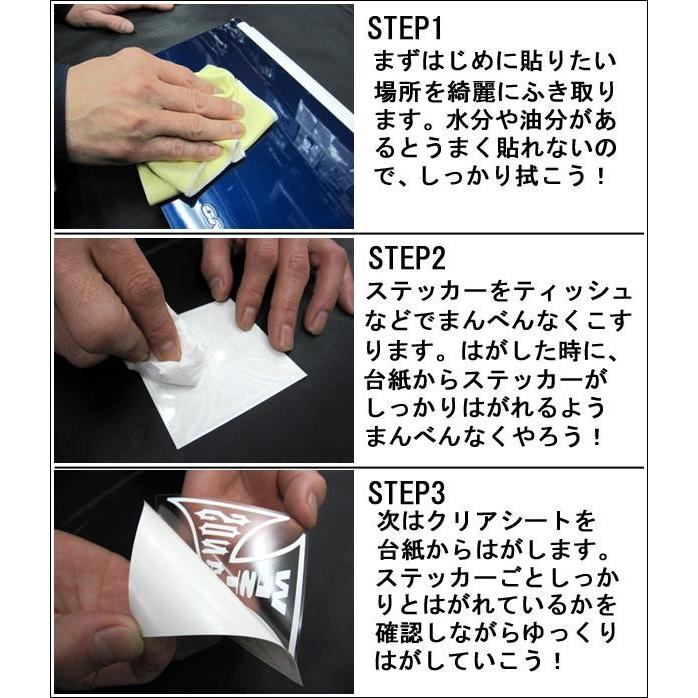 STEP1
まずはじめに貼りたい場所を綺麗にふき取ります。水分や油分があるとうまく貼れないので、しっかり拭こう！

STEP2
ステッカーをティッシュなどでまんべんなくこすります。はがした時に、台紙からステッカーがしっかりはがれるようまんべんなくやろう！

STEP3
次はクリアシートを台紙からはがします。ステッカーごとしっかりとはがれているかを確認しながらゆっくりはがしていこう！