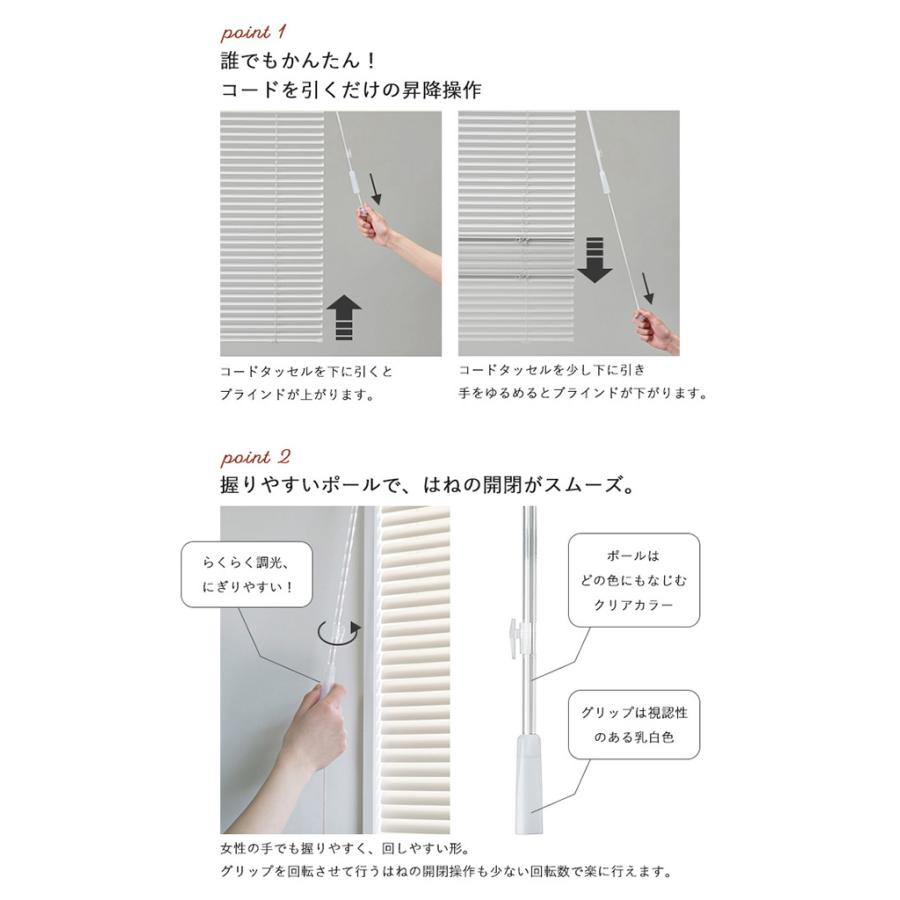 point 1
誰でもかんたん！
コードを引くだけの昇降操作

コードタッセルを下に引くと
ブラインドが上がります。

コードタッセルを少し下に引き
手をゆるめるとブラインドが下がります。

point 2
握りやすいポールで、はねの開閉がスムーズ。

らくらく調光、
にぎりやすい！

ポールは
どの色にもなじむ
クリアカラー

グリップは視認性
のある乳白色

女性の手でも握りやすく、回しやすい形。
グリップを回転させて行うはねの開閉操作も少ない回転数で楽に行えます。