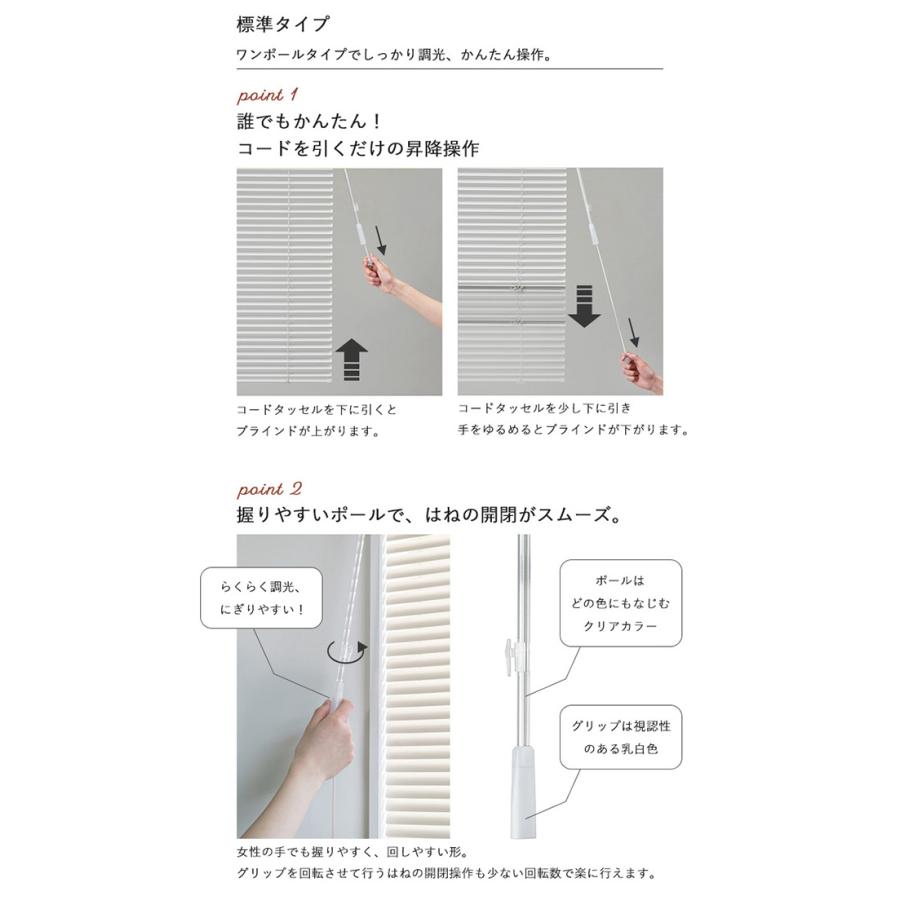 標準タイプ

ワンポールタイプでしっかり調光、かんたん操作。

point 1

誰でもかんたん！
コードを引くだけの昇降操作

コードタッセルを下に引くと
ブラインドが上がります。

コードタッセルを少し下に引き
手をゆるめるとブラインドが下がります。

point 2

握りやすいポールで、はねの開閉がスムーズ。

らくらく調光、
にぎりやすい！

ポールは
どの色にもなじむ
クリアカラー

グリップは視認性
のある乳白色

女性の手でも握りやすく、回しやすい形。
グリップを回転させて行うはねの開閉操作も少ない回転数で楽に行えます。