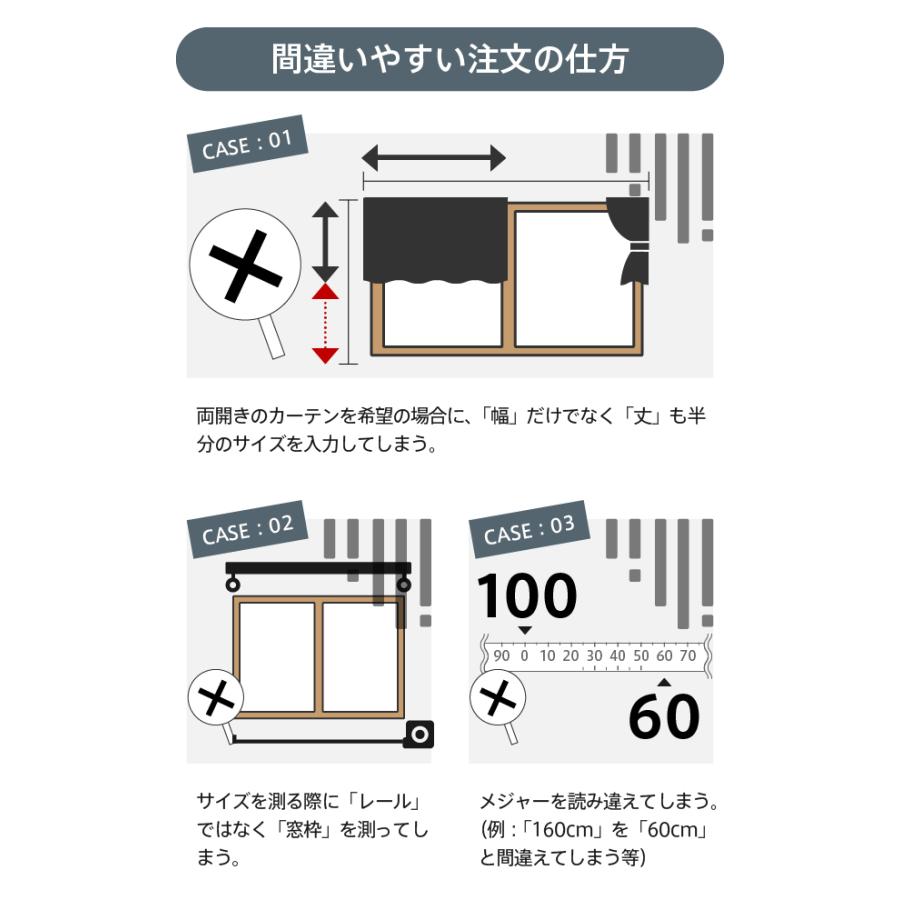 間違いやすい注文の仕方

CASE : 01

両開きのカーテンを希望の場合に、「幅」だけでなく「丈」も半分のサイズを入力してしまう。

CASE : 02

サイズを測る際に「レール」ではなく「窓枠」を測ってしまう。

CASE : 03

100

90 0 10 20 30 40 50 60 70

60

メジャーを読み違えてしまう。(例 :「160cm」を「60cm」と間違えてしまう等)