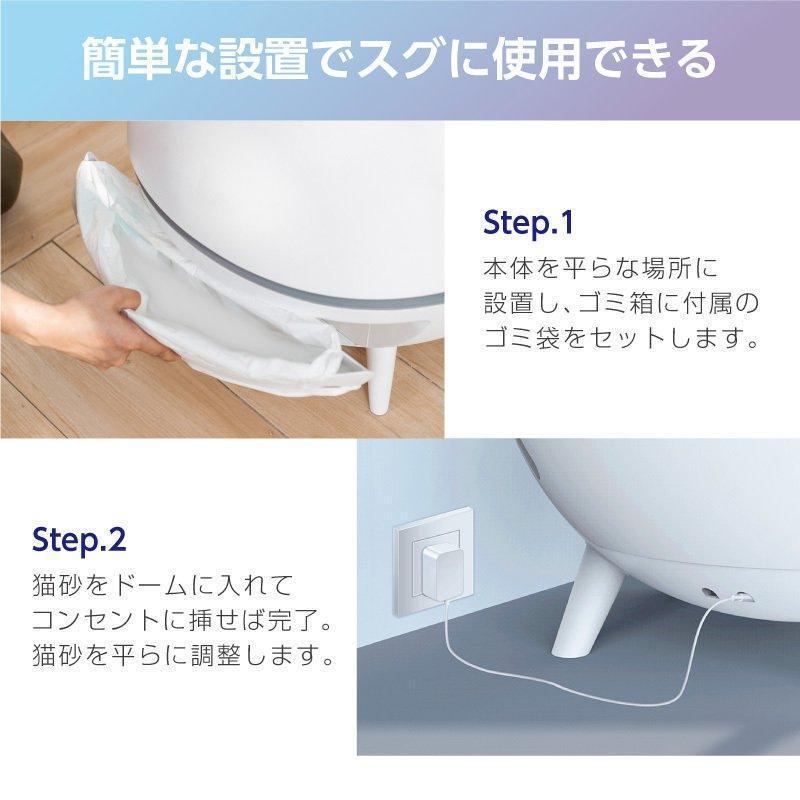 簡単な設置でスグに使用できる

Step.1
本体を平らな場所に設置し、ゴミ箱に付属のゴミ袋をセットします。

Step.2
猫砂をドームに入れてコンセントに挿せば完了。猫砂を平らに調整します。