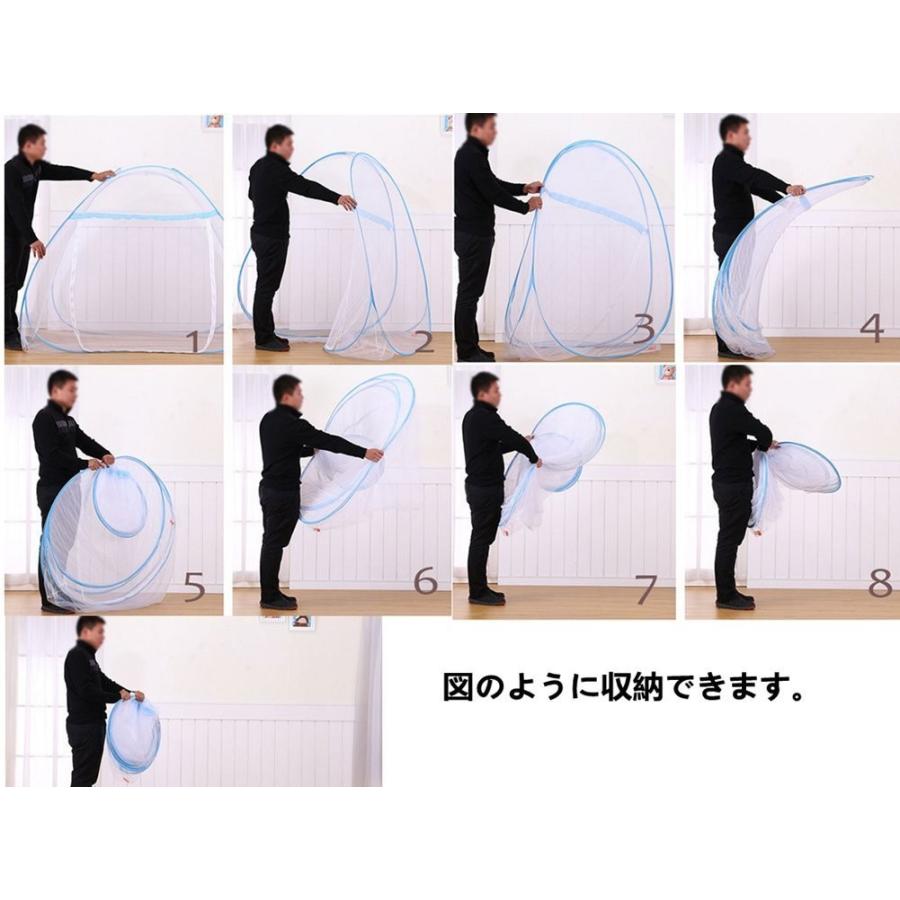 1

2

3

4

5

6

7

8

図のように収納できます。