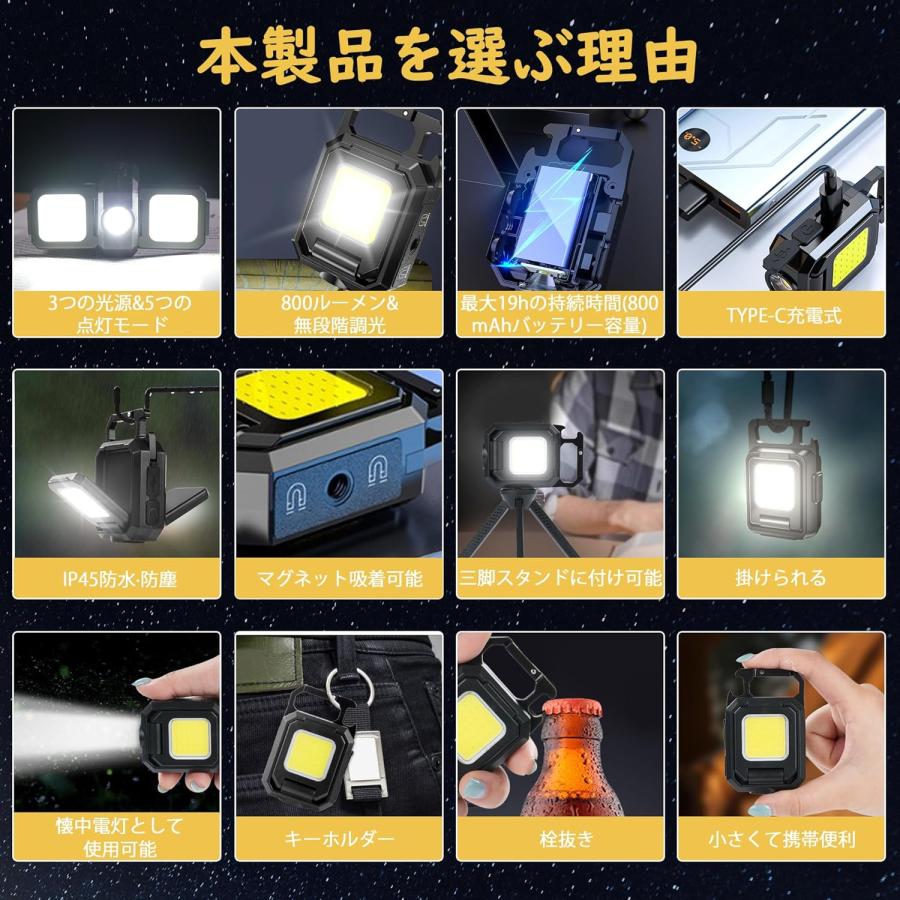 本製品を選ぶ理由

3つの光源&5つの点灯モード

800ルーメン&無段階調光

最大19hの持続時間(800mAhバッテリー容量)

TYPE-C充電式

IP45防水·防塵

マグネット吸着可能

三脚スタンドに付け可能

掛けられる

懐中電灯として使用可能

キーホルダー

栓抜き

小さくて携帯便利