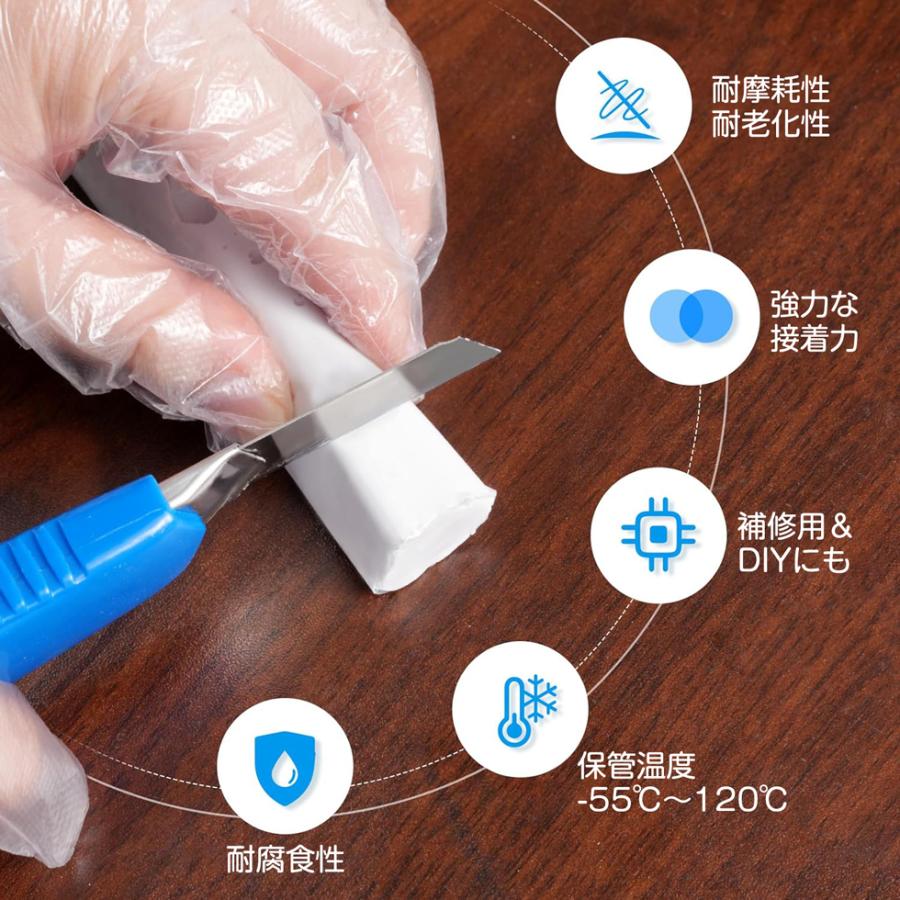 耐摩耗性
耐老化性

強力な
接着力

補修用＆
DIYにも

保管温度
-55℃～120℃

耐腐食性