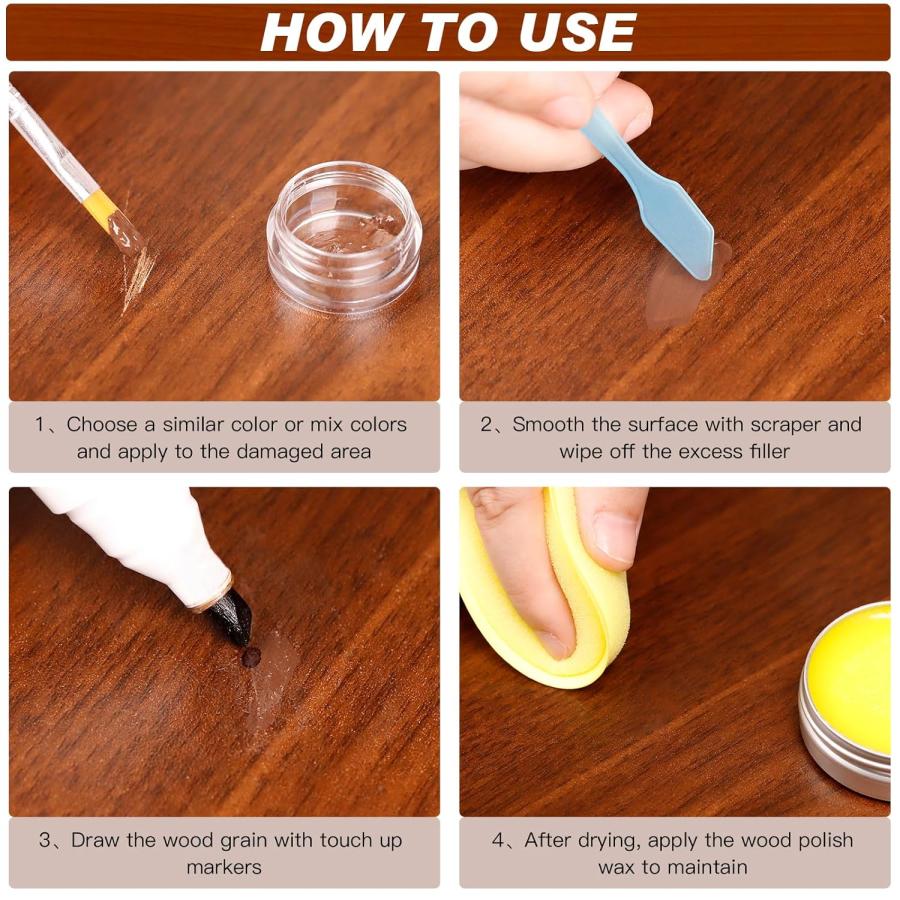 HOW TO USE

1、Choose a similar color or mix colors and apply to the damaged area

2、Smooth the surface with scraper and wipe off the excess filler

3、Draw the wood grain with touch up markers

4、After drying, apply the wood polish wax to maintain