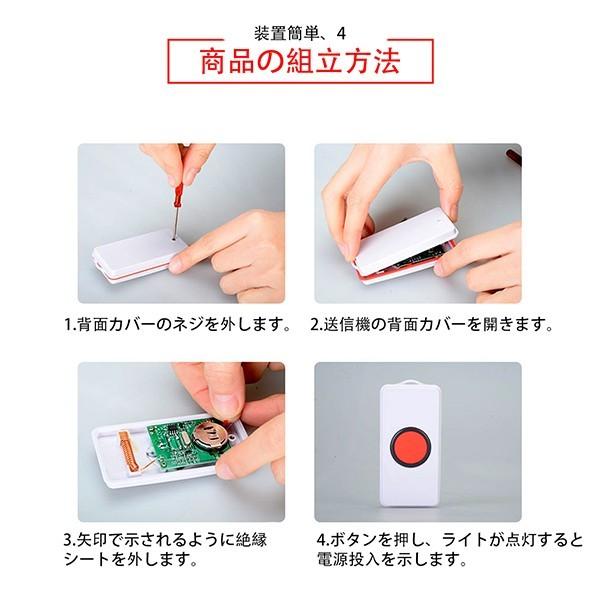 装置簡単、4

商品の組立方法

1.背面カバーのネジを外します。

2.送信機の背面カバーを開きます。

3.矢印で示されるように絶縁シートを外します。

4.ボタンを押し、ライトが点灯すると電源投入を示します。