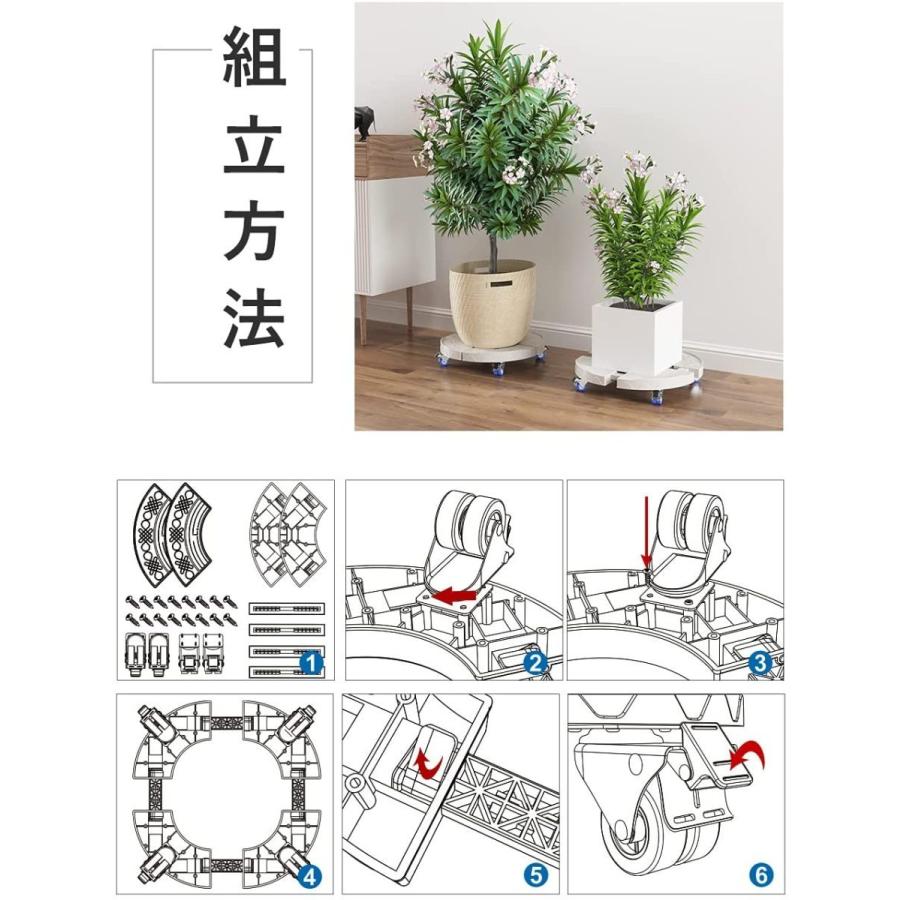 組立方法

1

2

3

4

5

6