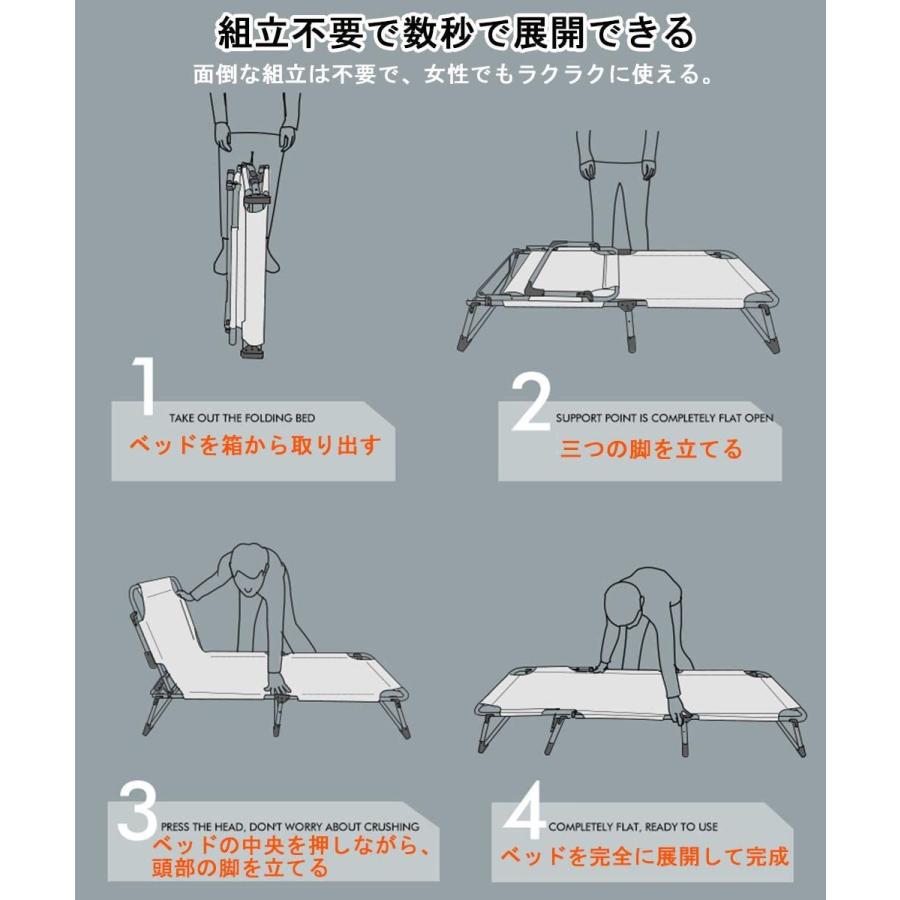 組立不要で数秒で展開できる

面倒な組立は不要で、女性でもラクラクに使える。

1
TAKE OUT THE FOLDING BED
ベッドを箱から取り出す

2
SUPPORT POINT IS COMPLETELY FLAT OPEN
三つの脚を立てる

3
PRESS THE HEAD, DON'T WORRY ABOUT CRUSHING
ベッドの中央を押しながら、頭部の脚を立てる

4
COMPLETELY FLAT, READY TO USE
ベッドを完全に展開して完成