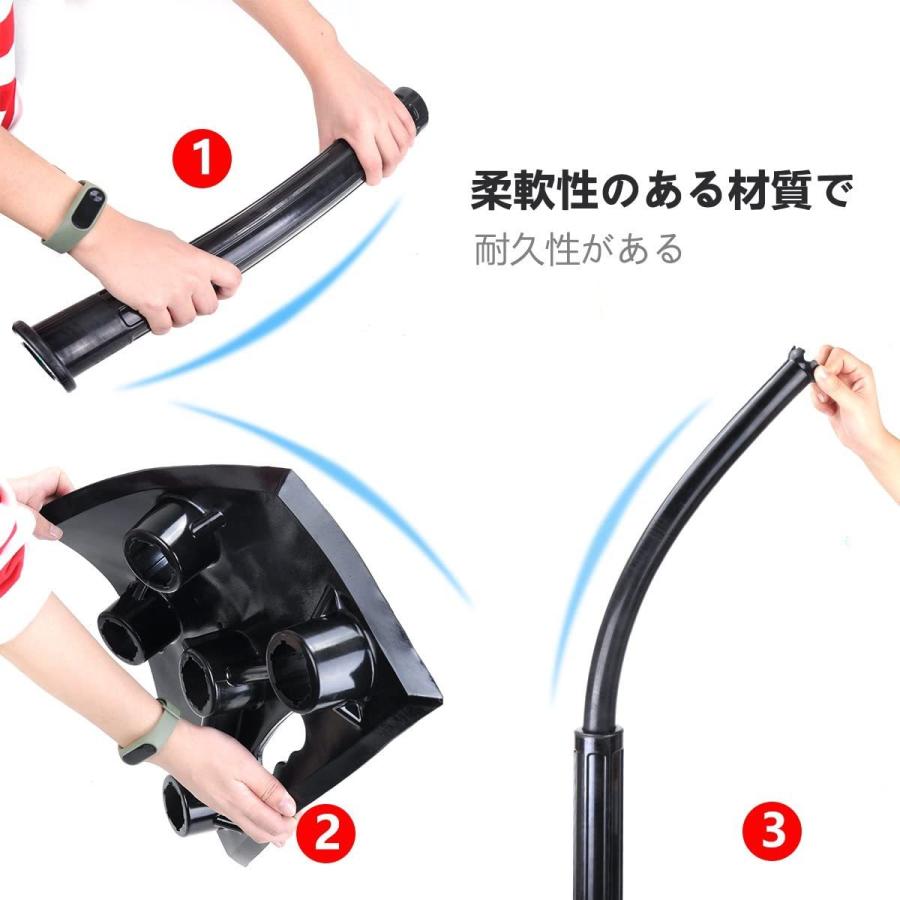 1

柔軟性のある材質で

耐久性がある

2

3