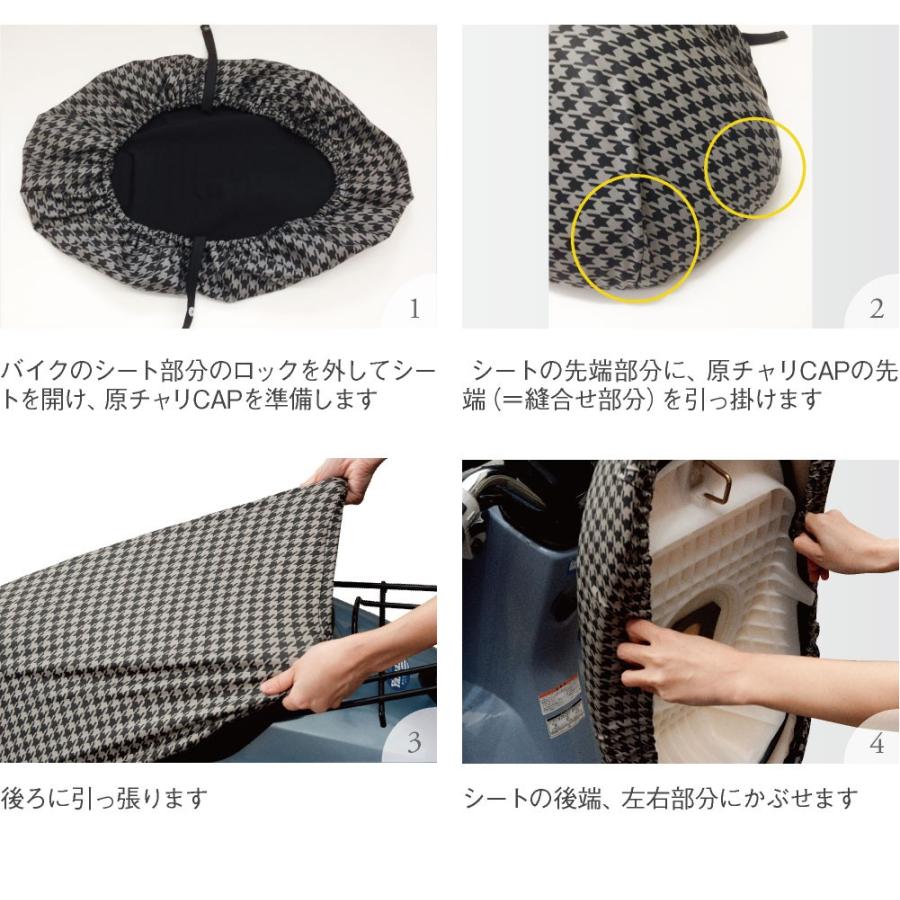 1

バイクのシート部分のロックを外してシートを開け、原チャリCAPを準備します

2

シートの先端部分に、原チャリCAPの先端（＝縫合せ部分）を引っ掛けます

3

後ろに引っ張ります

4

シートの後端、左右部分にかぶせます