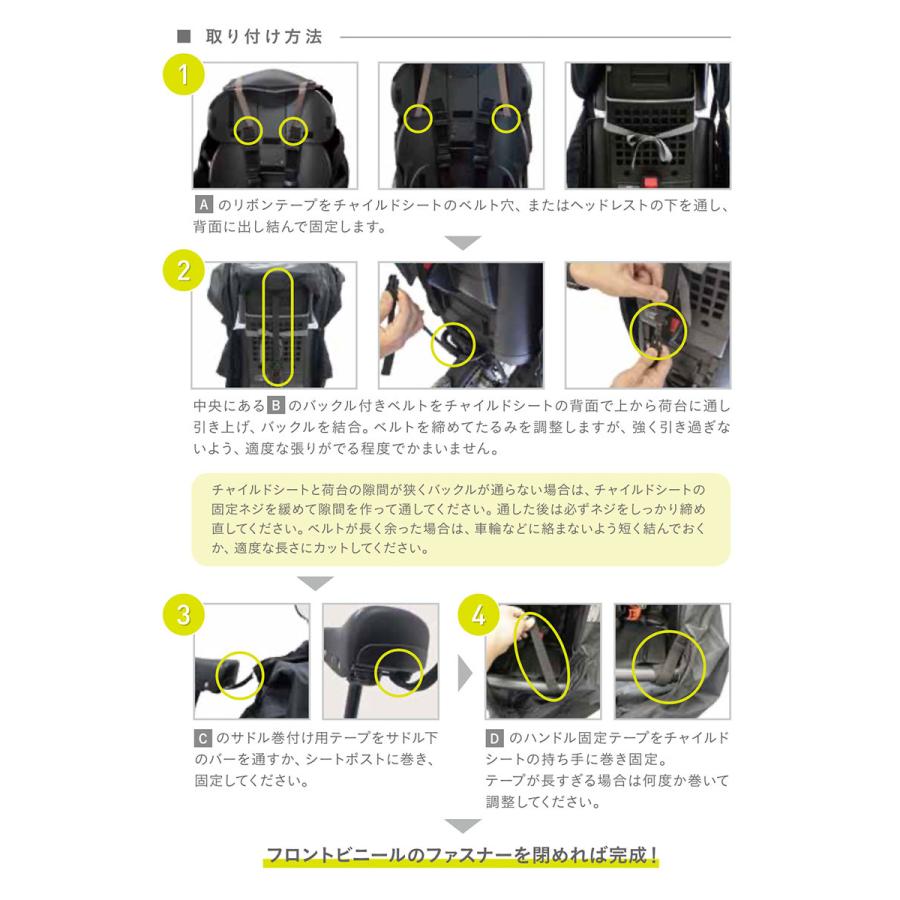 ■ 取り付け方法

1

A のリボンテープをチャイルドシートのベルト穴、またはヘッドレストの下を通し、背面に出し結んで固定します。

2

中央にある B のバックル付きベルトをチャイルドシートの背面で上から荷台に通し引き上げ、バックルを結合。ベルトを締めてたるみを調整しますが、強く引き過ぎないよう、適度な張りがでる程度でかまいません。

チャイルドシートと荷台の隙間が狭くバックルが通らない場合は、チャイルドシートの固定ネジを緩めて隙間を作って通してください。通した後は必ずネジをしっかり締め直してください。ベルトが長く余った場合は、車輪などに絡まないよう短く結んでおくか、適度な長さにカットしてください。

3

C のサドル巻付け用テープをサドル下のバーを通すか、シートポストに巻き、固定してください。

4

D のハンドル固定テープをチャイルドシートの持ち手に巻き固定。
テープが長すぎる場合は何度か巻いて調整してください。

フロントビニールのファスナーを閉めれば完成！