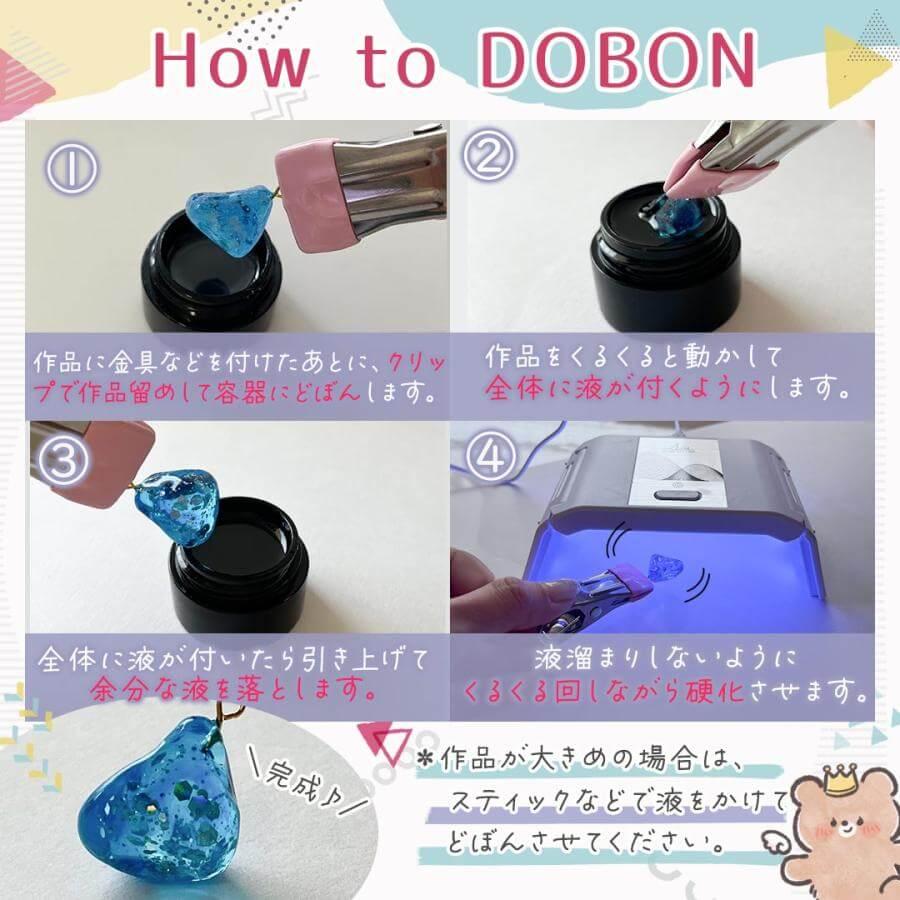 How to DOBON

①

作品に金具などを付けたあとに、クリップで作品留めして容器にどぼんします。

②

作品をくるくると動かして全体に液が付くようにします。

③

全体に液が付いたら引き上げて余分な液を落とします。

④

液溜まりしないようにくるくる回しながら硬化させます。

＼完成♪／

＊作品が大きめの場合は、スティックなどで液をかけてどぼんさせてください。