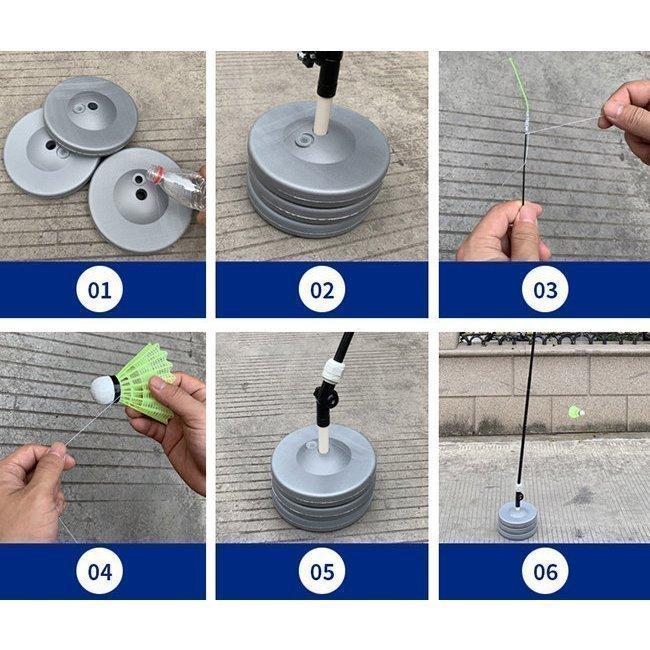 01

02

03

04

05

06