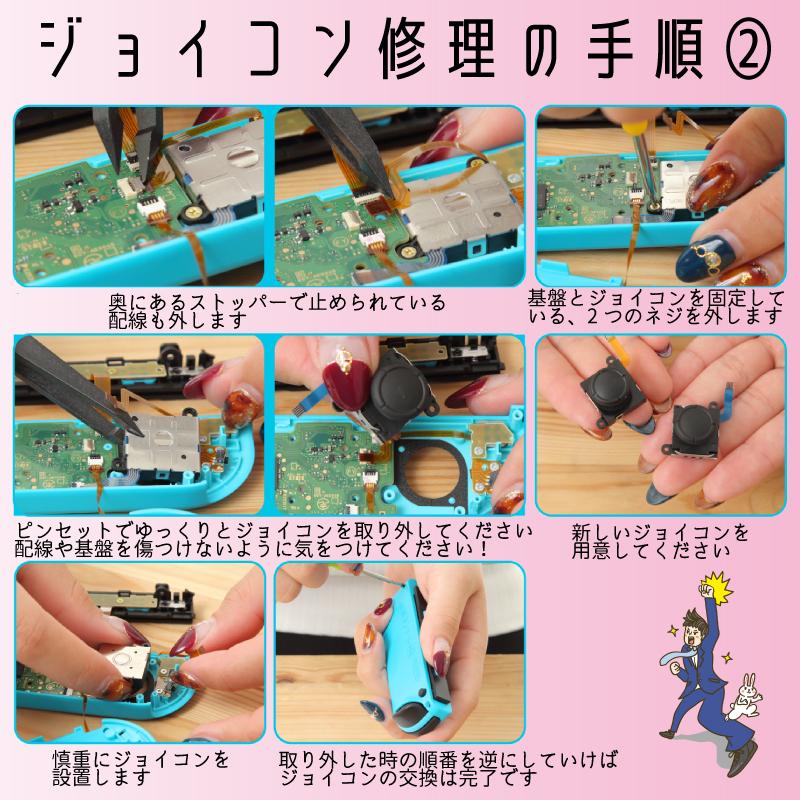 ジョイコン修理の手順②

奥にあるストッパーで止められている配線も外します

基盤とジョイコンを固定している、２つのネジを外します

ピンセットでゆっくりとジョイコンを取り外してください
配線や基盤を傷つけないように気をつけてください！

新しいジョイコンを用意してください

慎重にジョイコンを設置します

取り外した時の順番を逆にしていけばジョイコンの交換は完了です