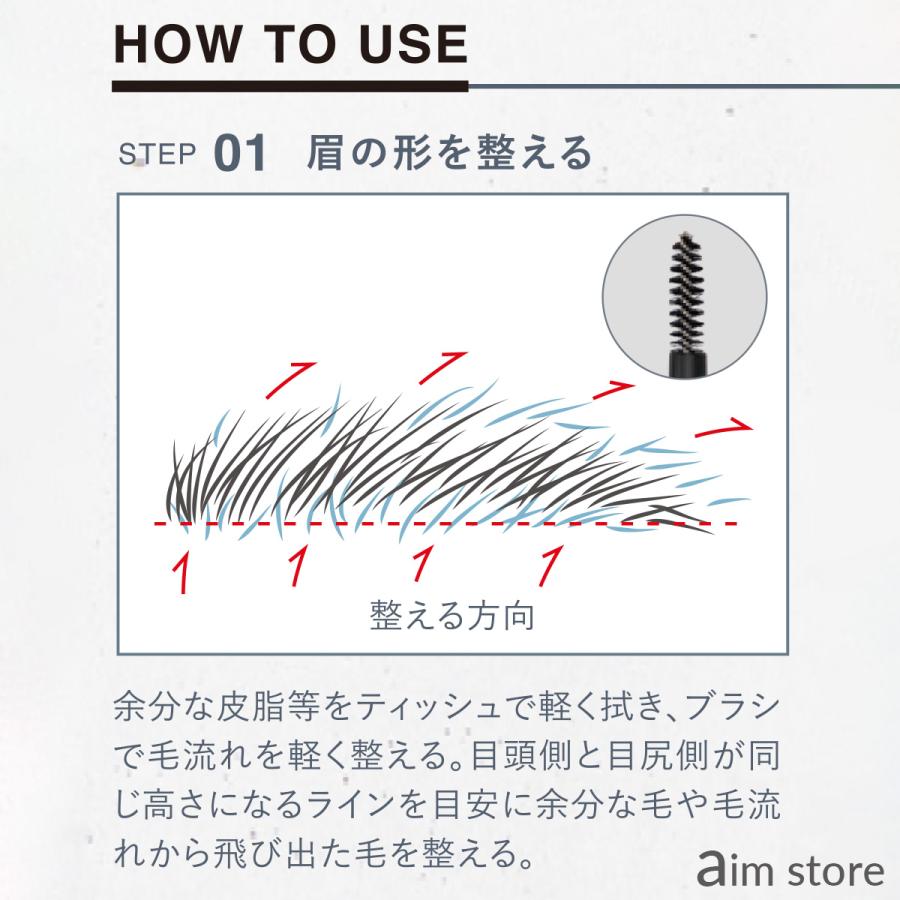 HOW TO USE

STEP 01 眉の形を整える

整える方向

余分な皮脂等をティッシュで軽く拭き、ブラシで毛流れを軽く整える。目頭側と目尻側が同じ高さになるラインを目安に余分な毛や毛流れから飛び出た毛を整える。

aim store