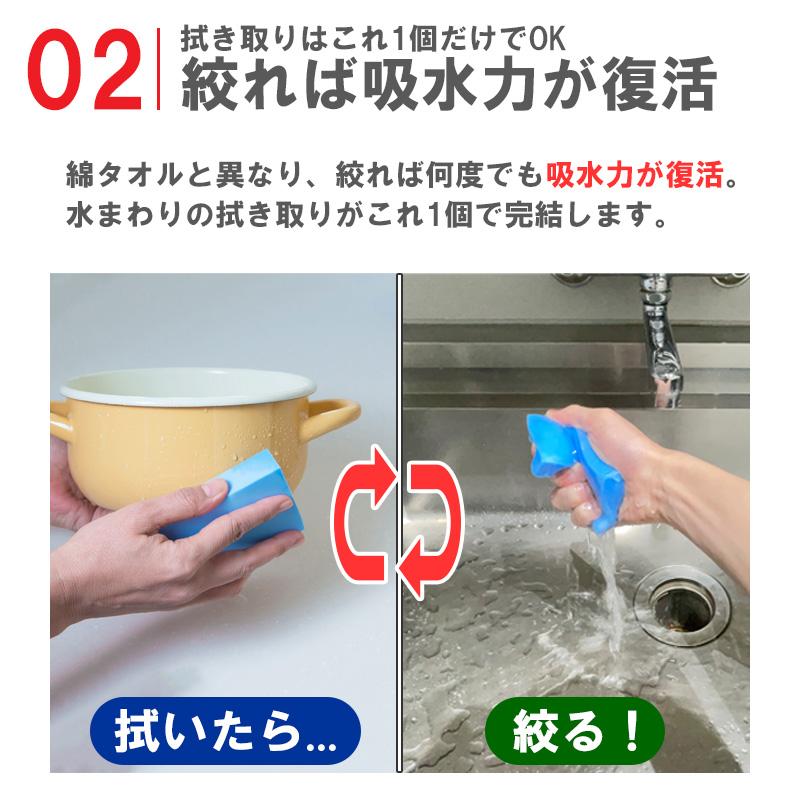 02

拭き取りはこれ1個だけでOK

絞れば吸水力が復活

綿タオルと異なり、絞れば何度でも吸水力が復活。水まわりの拭き取りがこれ1個で完結します。

拭いたら...

絞る！