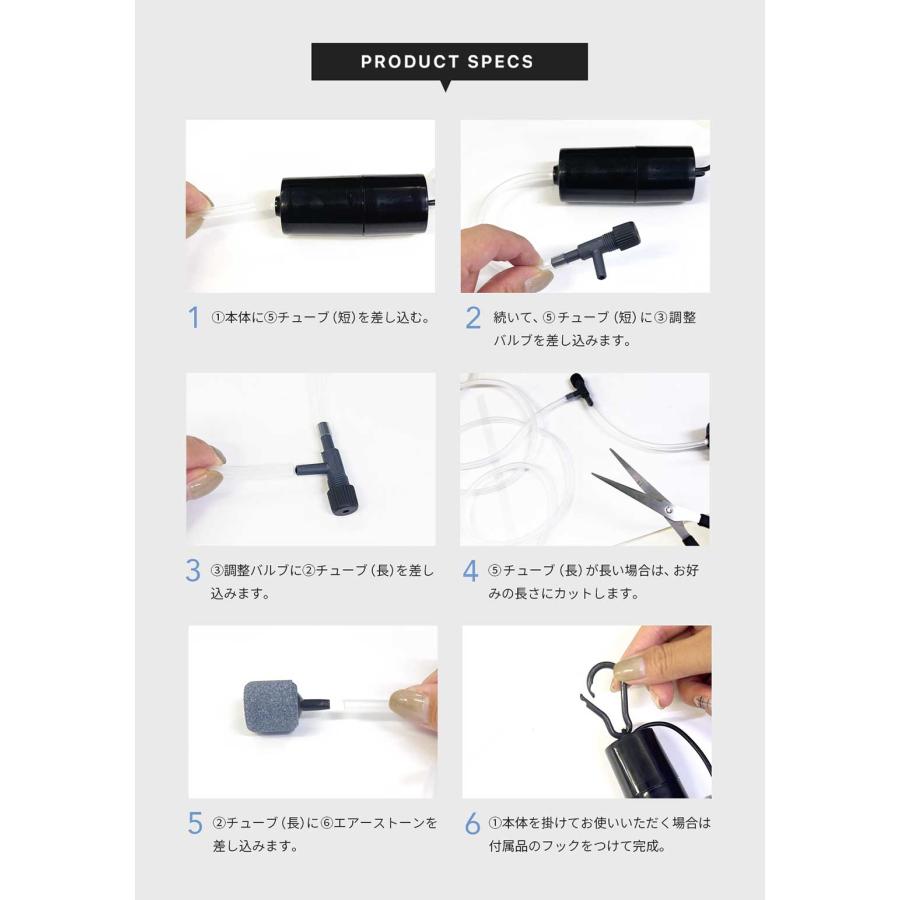 PRODUCT SPECS

1 ①本体に⑤チューブ（短）を差し込む。

2 続いて、⑤チューブ（短）に③調整バルブを差し込みます。

3 ③調整バルブに②チューブ（長）を差し込みます。

4 ⑤チューブ（長）が長い場合は、お好みの長さにカットします。

5 ②チューブ（長）に⑥エアーストーンを差し込みます。

6 ①本体を掛けてお使いいただく場合は付属品のフックをつけて完成。