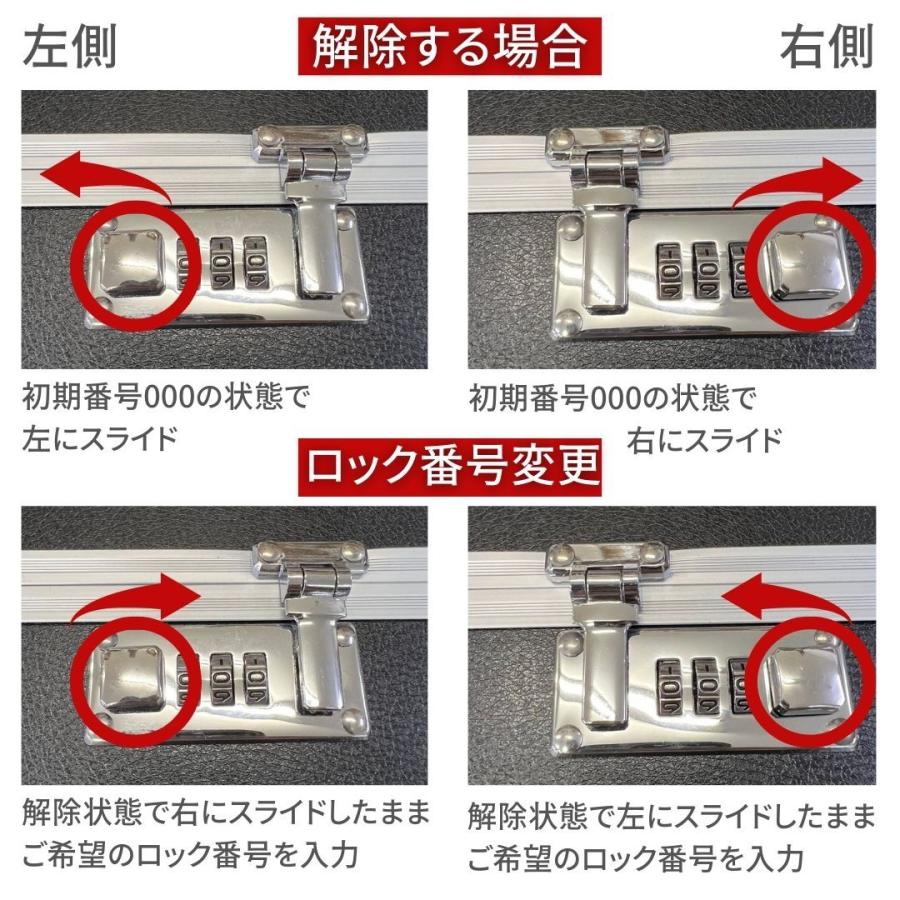 左側

解除する場合

右側

初期番号000の状態で
左にスライド

初期番号000の状態で
右にスライド

ロック番号変更

解除状態で右にスライドしたまま
ご希望のロック番号を入力

解除状態で左にスライドしたまま
ご希望のロック番号を入力