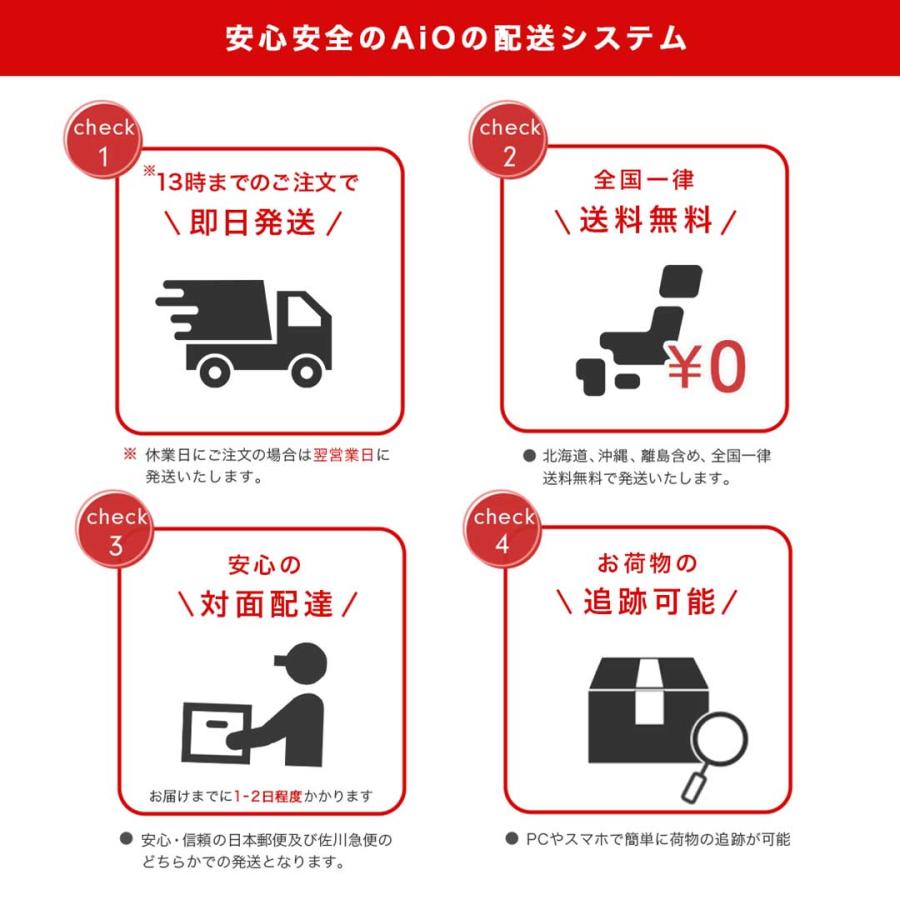 安心安全のAiOの配送システム

check 1

※13時までのご注文で
\ 即日発送 /

※ 休業日にご注文の場合は翌営業日に発送いたします。

check 2

全国一律
\ 送料無料 /

¥0

● 北海道、沖縄、離島含め、全国一律送料無料で発送いたします。

check 3

安心の
\ 対面配達 /

お届けまでに1-2日程度かかります

● 安心・信頼の日本郵便及び佐川急便のどちらかでの発送となります。

check 4

お荷物の
\ 追跡可能 /

● PCやスマホで簡単に荷物の追跡が可能