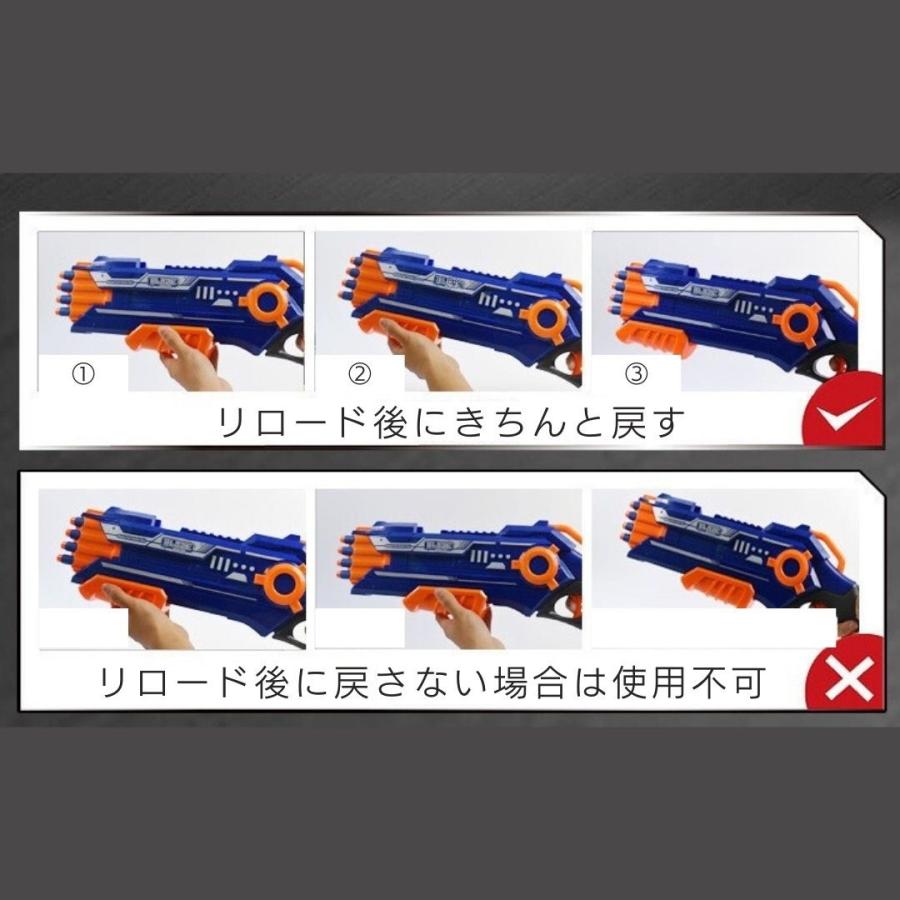 ①

②

③

リロード後にきちんと戻す

リロード後に戻さない場合は使用不可