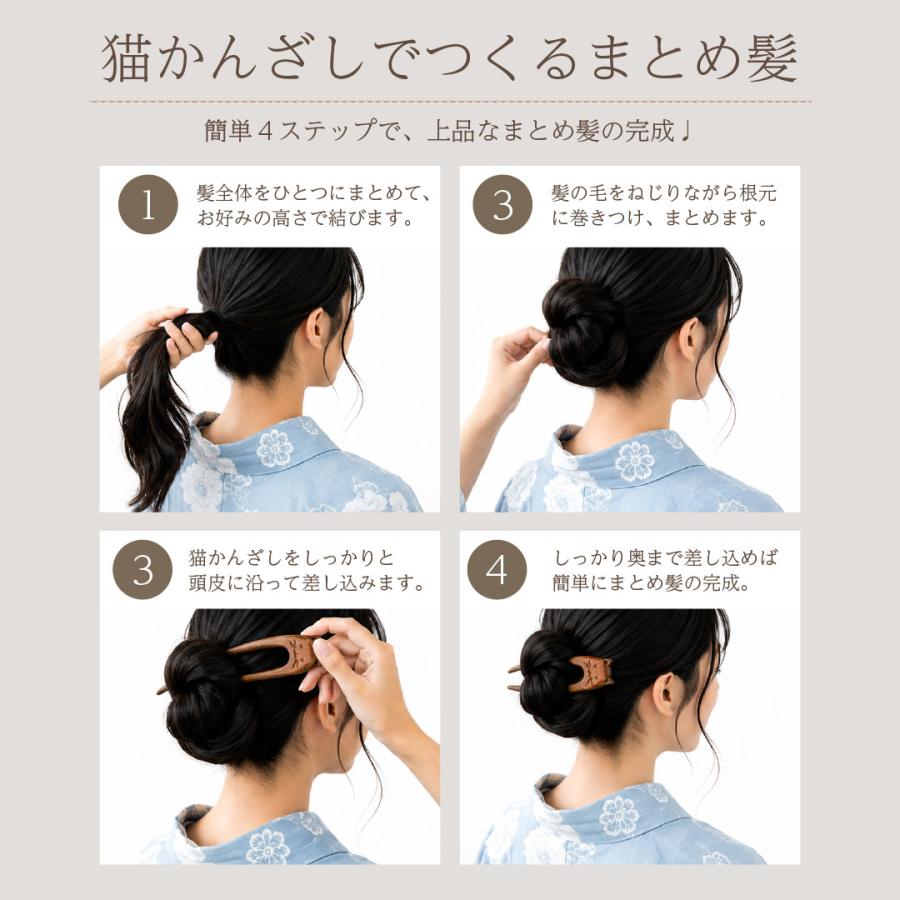 猫かんざしでつくるまとめ髪

簡単４ステップで、上品なまとめ髪の完成♩

1
髪全体をひとつにまとめて、お好みの高さで結びます。

3
髪の毛をねじりながら根元に巻きつけ、まとめます。

3
猫かんざしをしっかりと頭皮に沿って差し込みます。

4
しっかり奥まで差し込めば簡単にまとめ髪の完成。