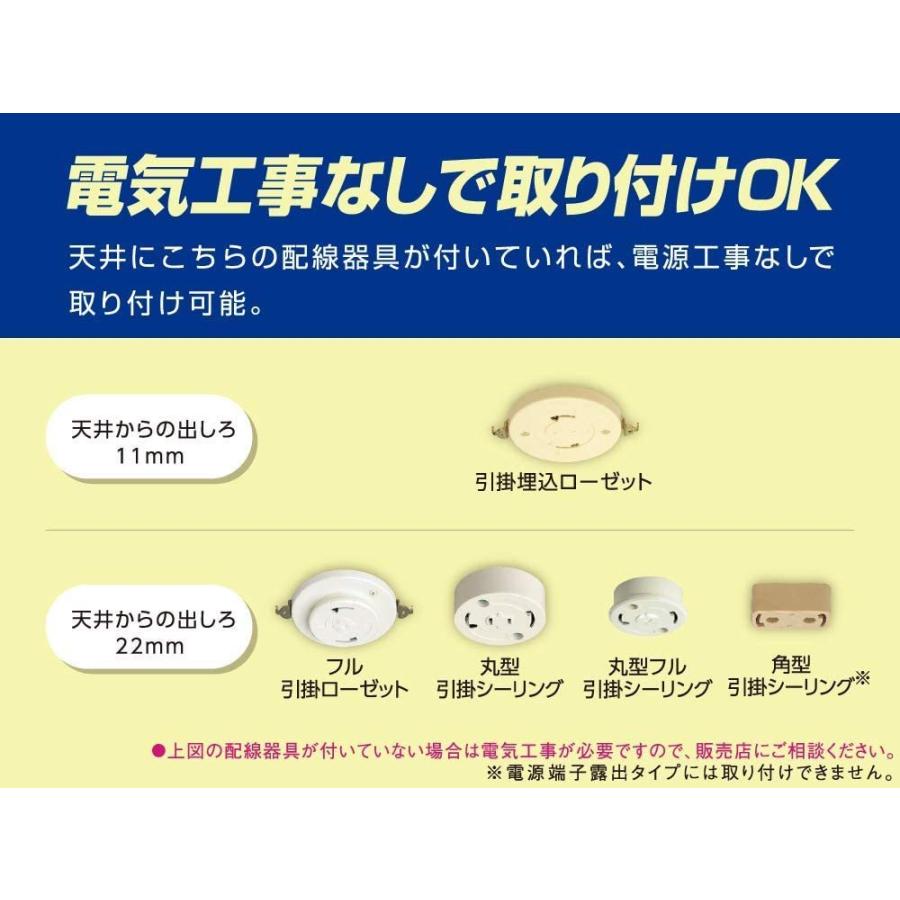 電気工事なしで取り付けOK

天井にこちらの配線器具が付いていれば、電源工事なしで取り付け可能。

天井からの出しろ
11mm

引掛埋込ローゼット

天井からの出しろ
22mm

フル
引掛ローゼット

丸型
引掛シーリング

丸型フル
引掛シーリング

角型
引掛シーリング※

●上図の配線器具が付いていない場合は電気工事が必要ですので、販売店にご相談ください。
※電源端子露出タイプには取り付けできません。