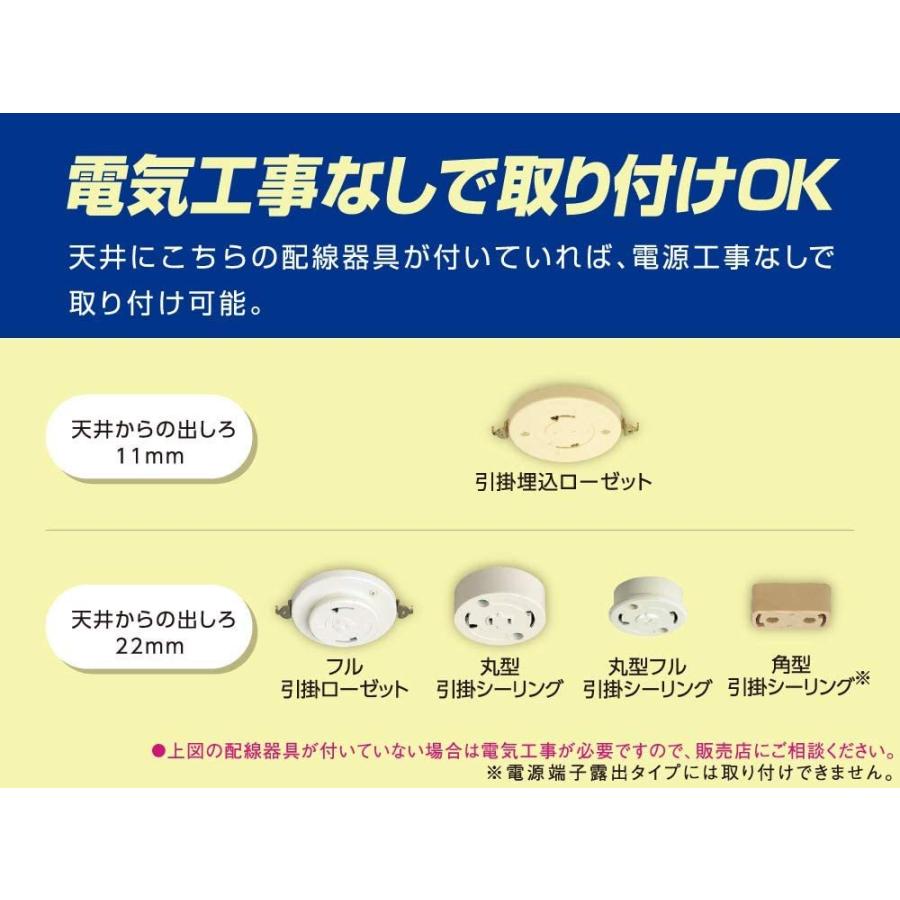 電気工事なしで取り付けOK

天井にこちらの配線器具が付いていれば、電源工事なしで取り付け可能。

天井からの出しろ 11mm

引掛埋込ローゼット

天井からの出しろ 22mm

フル 引掛ローゼット

丸型 引掛シーリング

丸型フル 引掛シーリング

角型 引掛シーリング※

●上図の配線器具が付いていない場合は電気工事が必要ですので、販売店にご相談ください。
※電源端子露出タイプには取り付けできません。