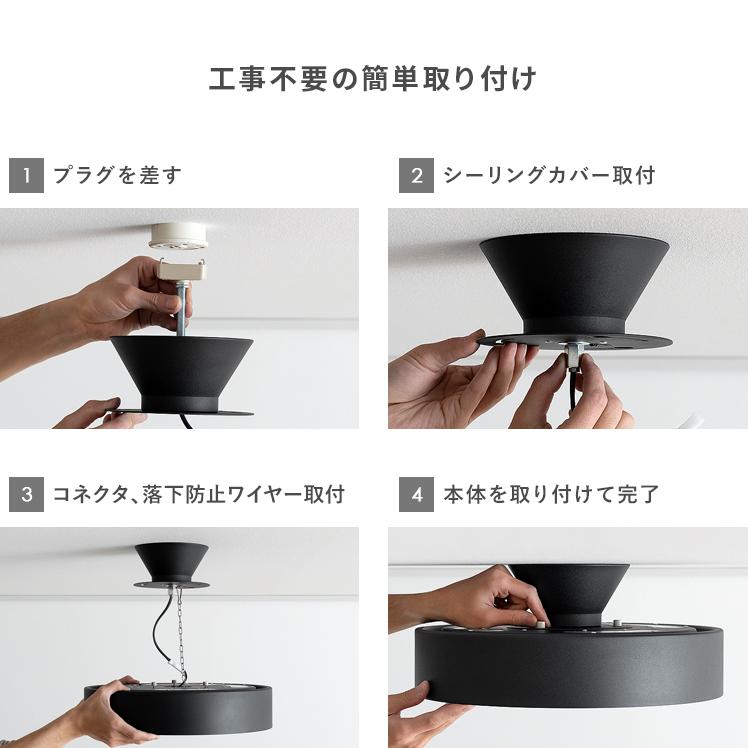 工事不要の簡単取り付け

1 プラグを差す

2 シーリングカバー取付

3 コネクタ、落下防止ワイヤー取付

4 本体を取り付けて完了