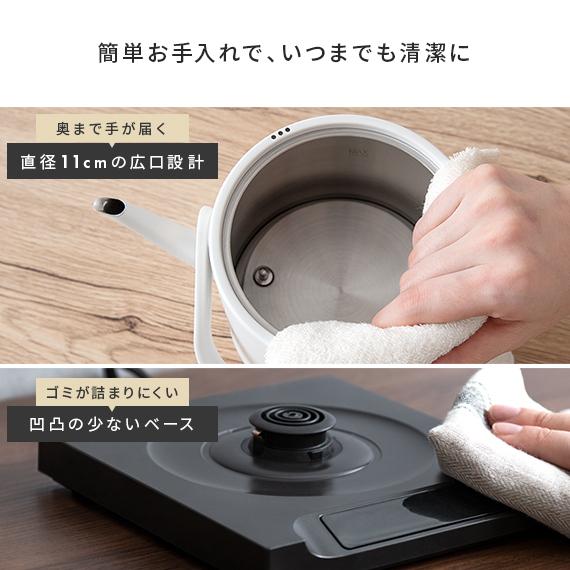 簡単お手入れで、いつまでも清潔に

奥まで手が届く

直径11cmの広口設計

ゴミが詰まりにくい

凹凸の少ないベース