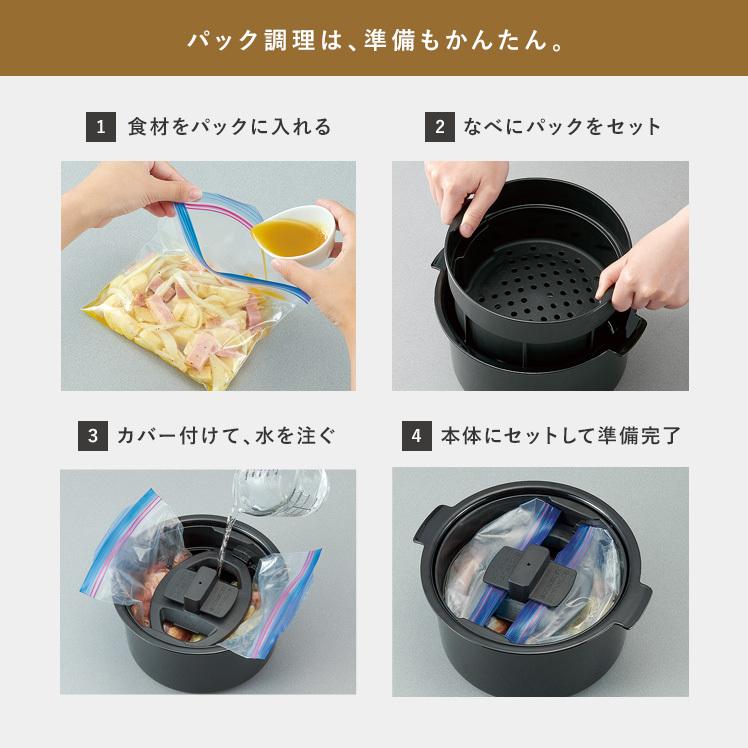 パック調理は、準備もかんたん。

1 食材をパックに入れる

2 なべにパックをセット

3 カバー付けて、水を注ぐ

4 本体にセットして準備完了