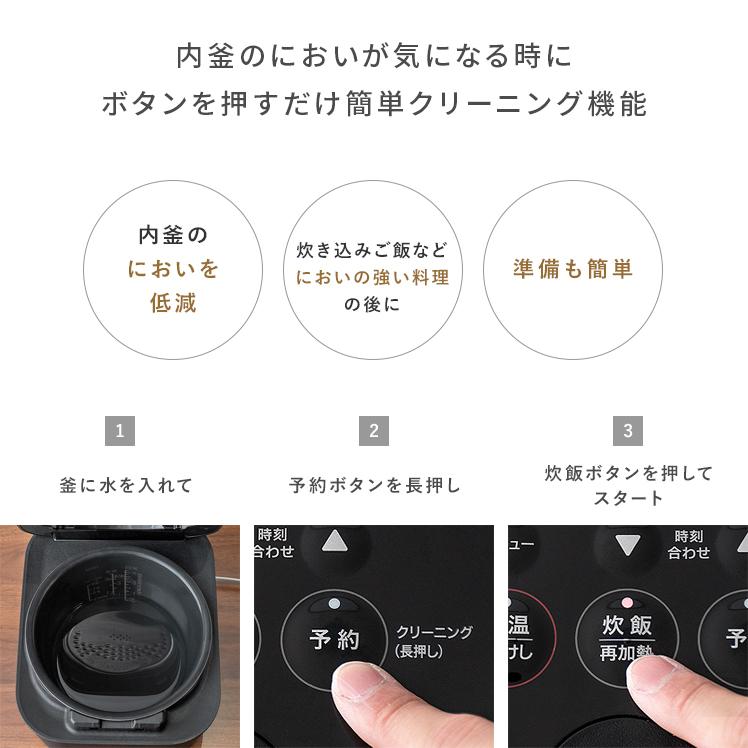 内釜のにおいが気になる時に
ボタンを押すだけ簡単クリーニング機能

内釜の
においを
低減

炊き込みご飯など
においの強い料理
の後に

準備も簡単

1

釜に水を入れて

2

予約ボタンを長押し

3

炊飯ボタンを押して
スタート

時刻
合わせ

予約

クリーニング
(長押し)

ュー

時刻
合わせ

温
けし

炊飯
再加熱

予