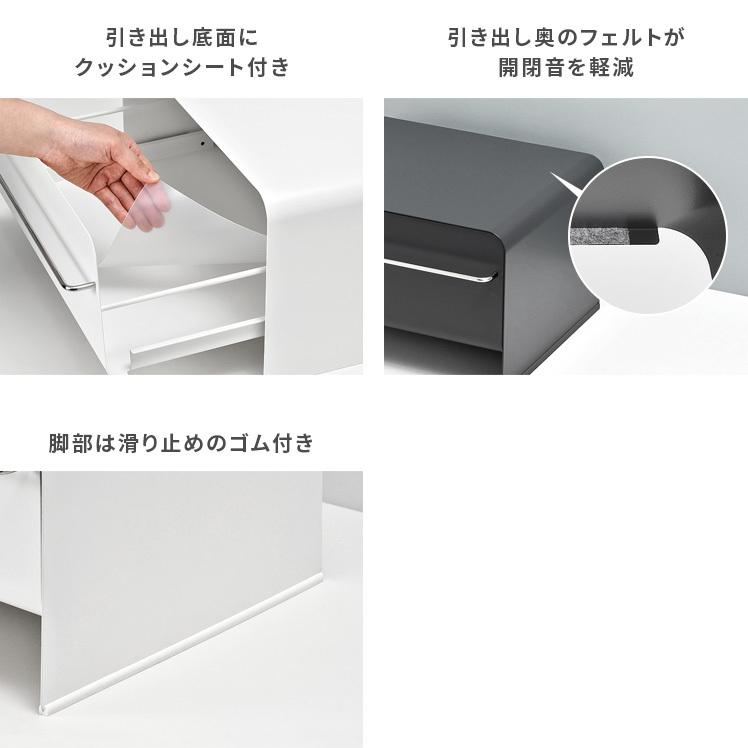 引き出し底面に
クッションシート付き

引き出し奥のフェルトが
開閉音を軽減

脚部は滑り止めのゴム付き