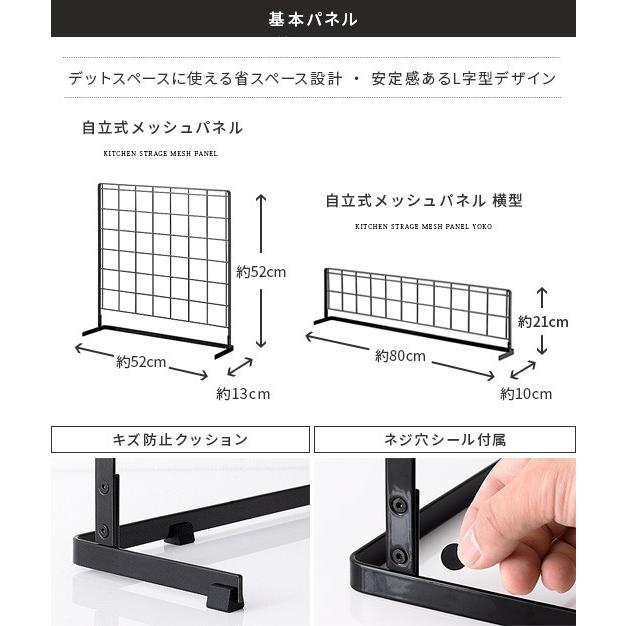 基本パネル

デットスペースに使える省スペース設計 ・ 安定感あるL字型デザイン

自立式メッシュパネル

KITCHEN STRAGE MESH PANEL

約52cm

約52cm

約13cm

自立式メッシュパネル 横型

KITCHEN STRAGE MESH PANEL YOKO

約21cm

約80cm

約10cm

キズ防止クッション

ネジ穴シール付属