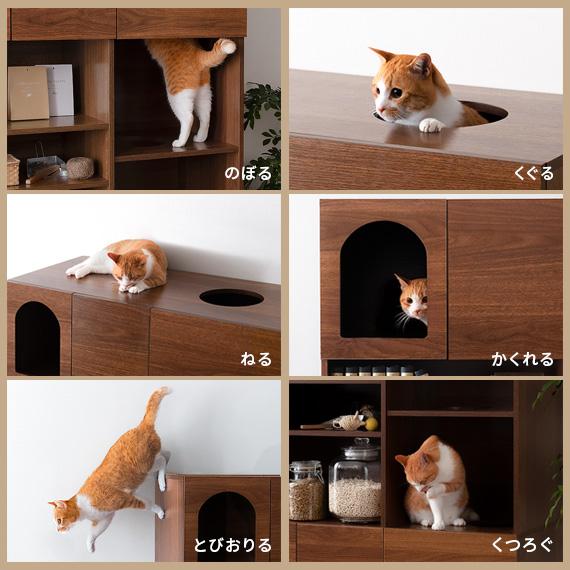 のぼる

くぐる

ねる

かくれる

とびおりる

くつろぐ