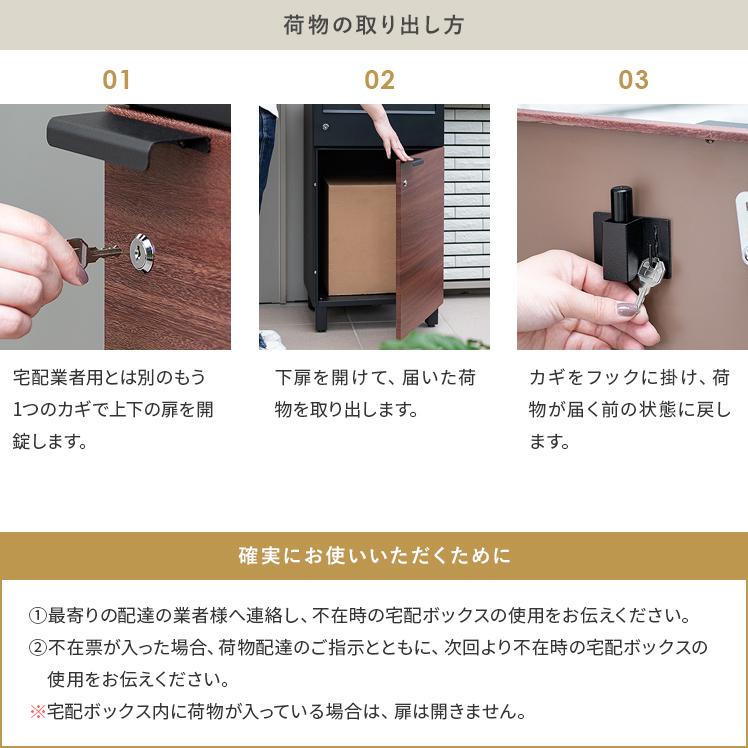 荷物の取り出し方

01

宅配業者用とは別のもう1つのカギで上下の扉を開錠します。

02

下扉を開けて、届いた荷物を取り出します。

03

カギをフックに掛け、荷物が届く前の状態に戻します。

確実にお使いいただくために

①最寄りの配達の業者様へ連絡し、不在時の宅配ボックスの使用をお伝えください。
②不在票が入った場合、荷物配達のご指示とともに、次回より不在時の宅配ボックスの使用をお伝えください。
※宅配ボックス内に荷物が入っている場合は、扉は開きません。