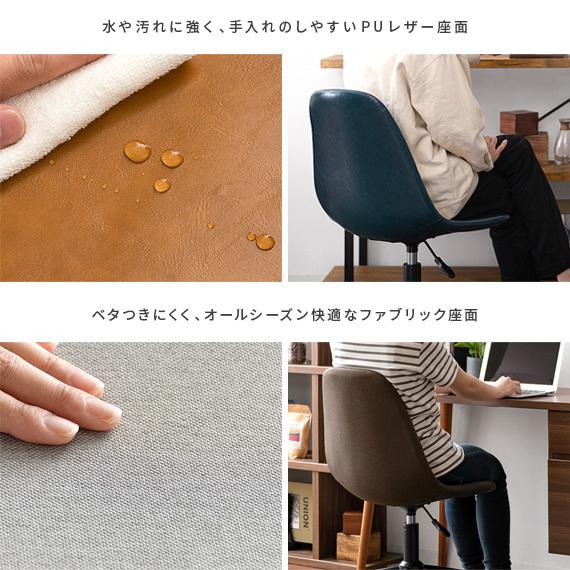 水や汚れに強く、手入れのしやすいPUレザー座面

ベタつきにくく、オールシーズン快適なファブリック座面

UNION