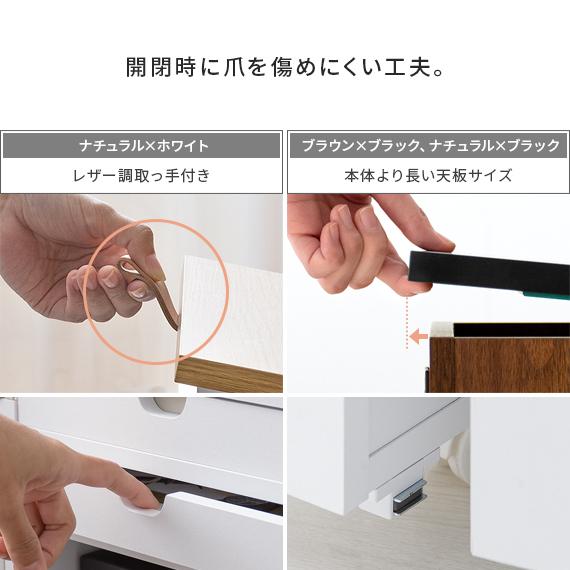 開閉時に爪を傷めにくい工夫。

ナチュラル×ホワイト

レザー調取っ手付き

ブラウン×ブラック、ナチュラル×ブラック

本体より長い天板サイズ