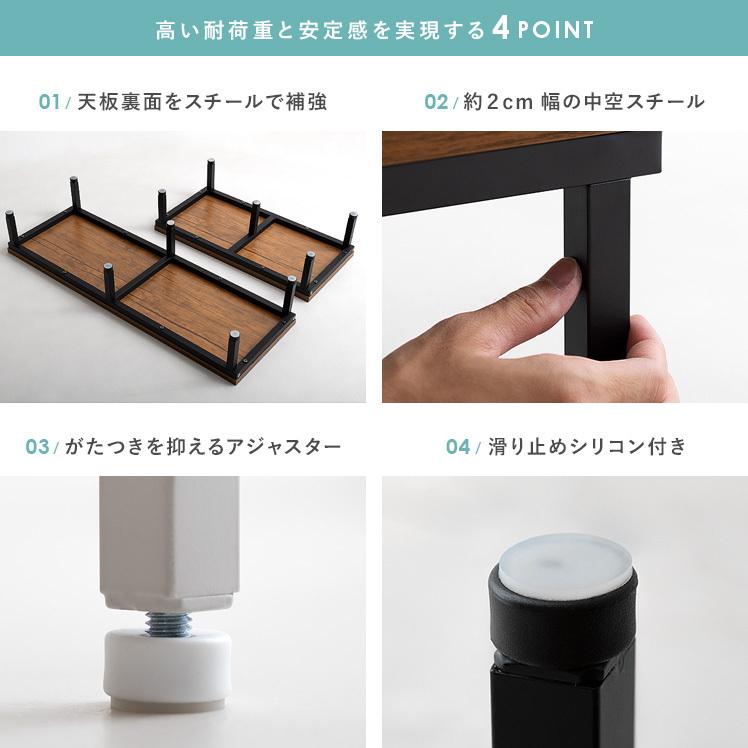 高い耐荷重と安定感を実現する 4 POINT

01 / 天板裏面をスチールで補強

02 / 約2cm 幅の中空スチール

03 / がたつきを抑えるアジャスター

04 / 滑り止めシリコン付き