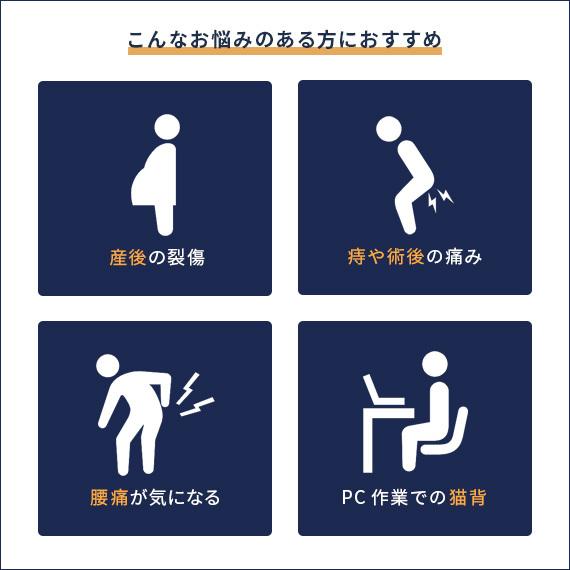 こんなお悩みのある方におすすめ

産後の裂傷

痔や術後の痛み

腰痛が気になる

PC 作業での猫背