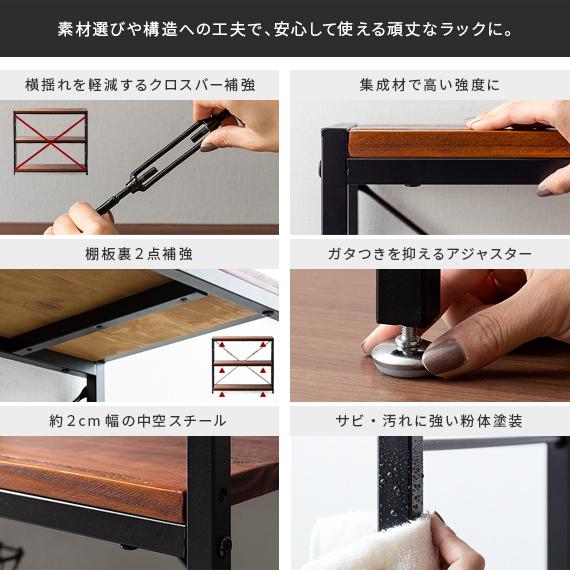 素材選びや構造への工夫で、安心して使える頑丈なラックに。

横揺れを軽減するクロスバー補強

集成材で高い強度に

棚板裏2点補強

ガタつきを抑えるアジャスター

約2cm幅の中空スチール

サビ・汚れに強い粉体塗装