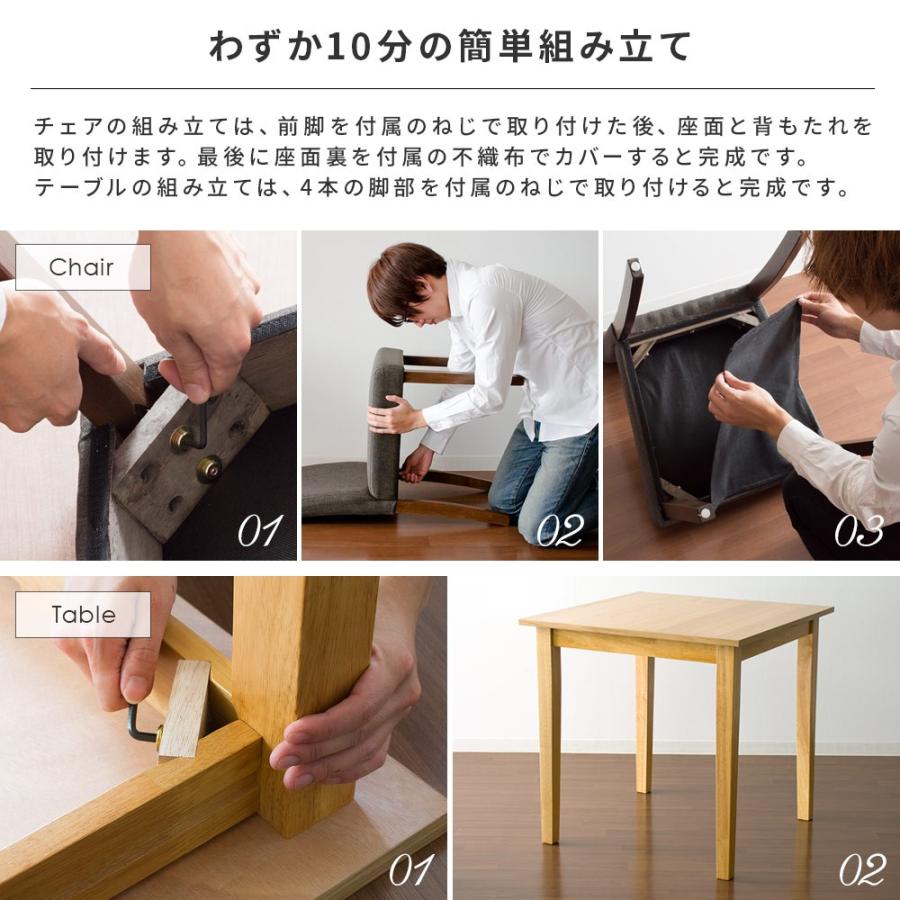 わずか10分の簡単組み立て

チェアの組み立ては、前脚を付属のねじで取り付けた後、座面と背もたれを取り付けます。最後に座面裏を付属の不織布でカバーすると完成です。
テーブルの組み立ては、4本の脚部を付属のねじで取り付けると完成です。

Chair

01

02

03

Table

01

02