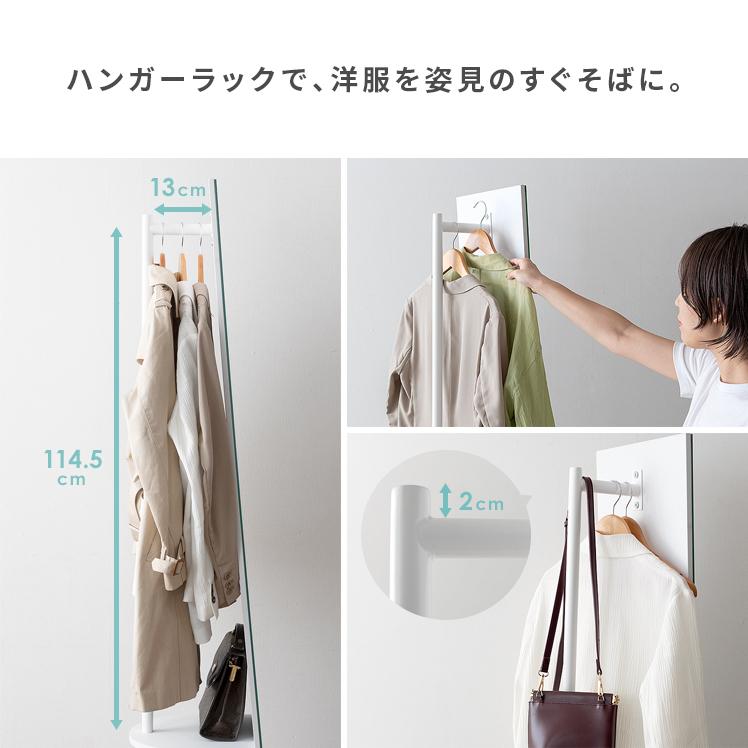 ハンガーラックで、洋服を姿見のすぐそばに。

13cm

114.5
cm

2cm